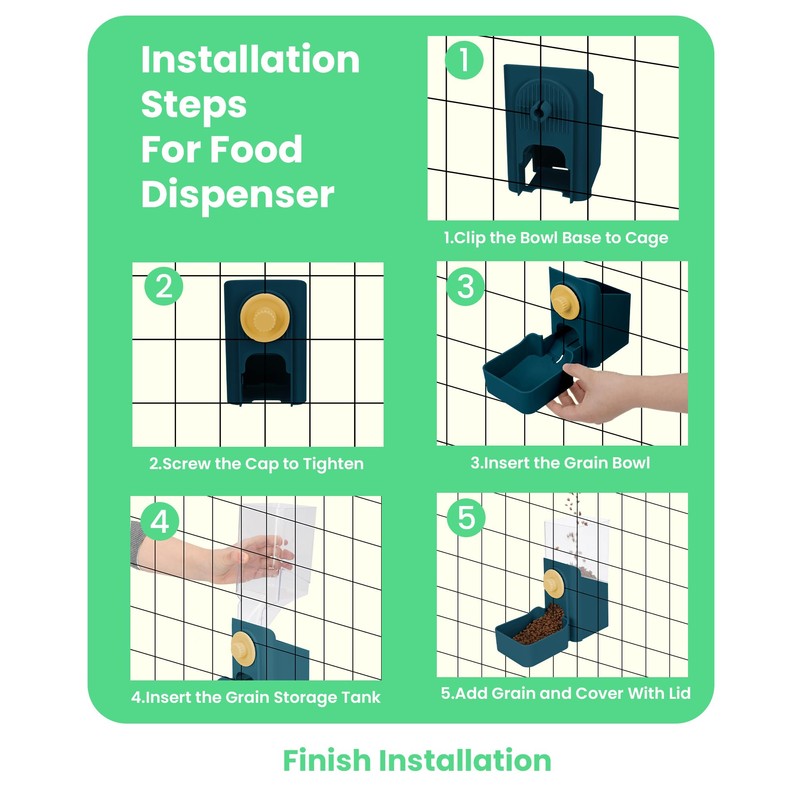 Installation Steps For Food Dispenser

1

1.Clip the Bowl Base to Cage

2

2.Screw the Cap to Tighten

3

3.Insert the Grain Bowl

4

4.Insert the Grain Storage Tank

5

5.Add Grain and Cover With Lid

Finish Installation