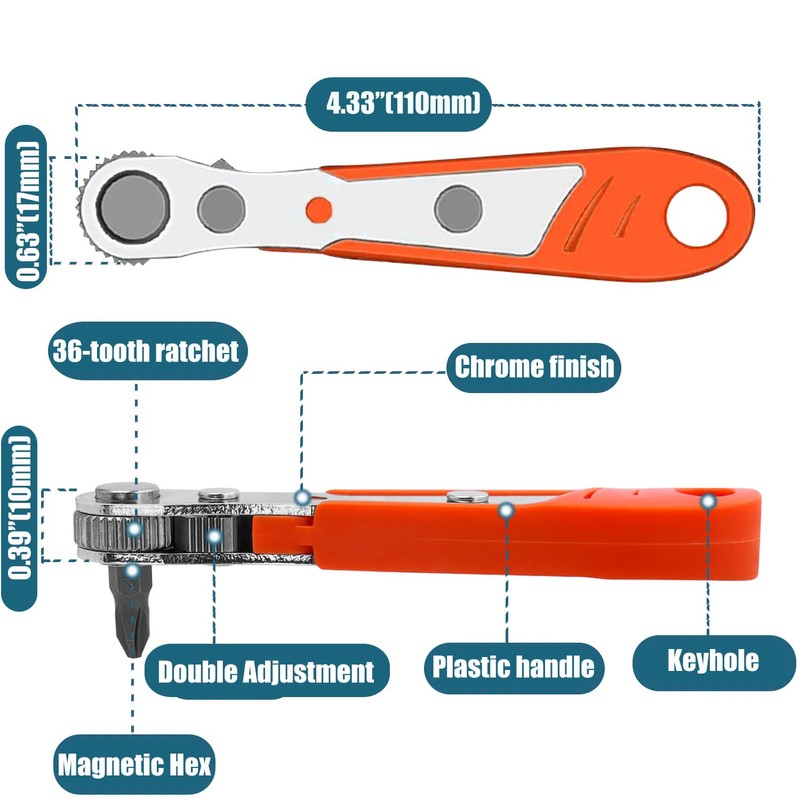 4.33"(110mm)

0.63"(17mm)

36-tooth ratchet

Chrome finish

0.39"(10mm)

Double Adjustment

Plastic handle

Keyhole

Magnetic Hex