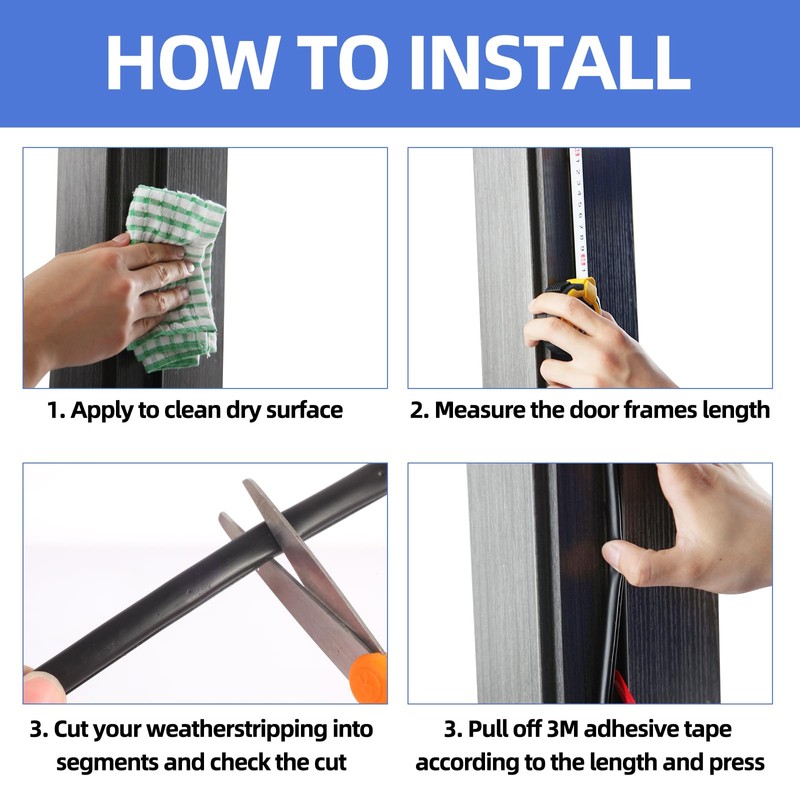 HOW TO INSTALL

1. Apply to clean dry surface

2. Measure the door frames length

3. Cut your weatherstripping into segments and check the cut

3. Pull off 3M adhesive tape according to the length and press