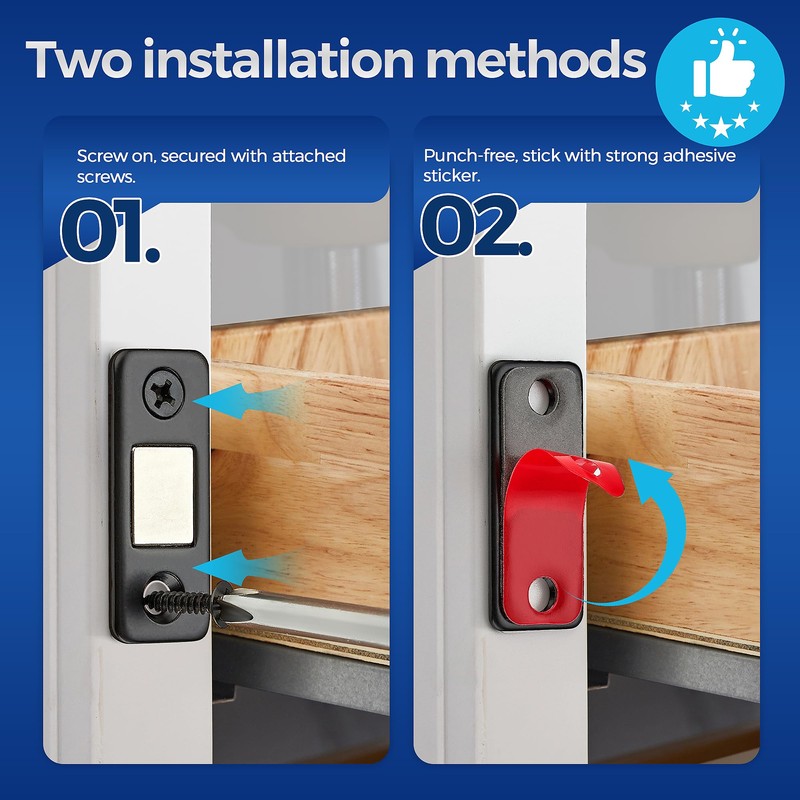 Two installation methods

Screw on, secured with attached screws.

01.

Punch-free, stick with strong adhesive sticker.

02.