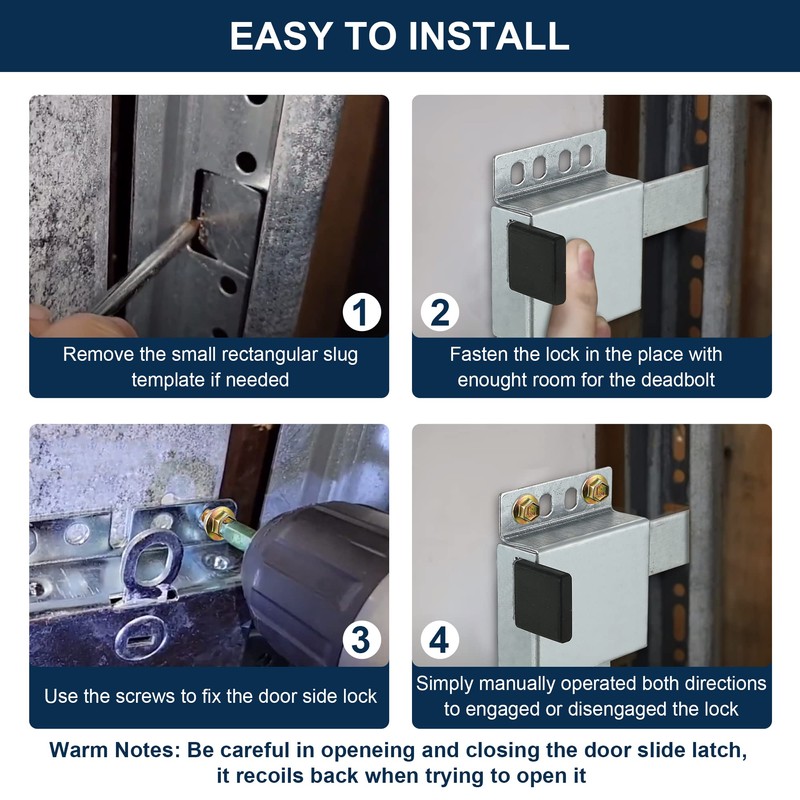 EASY TO INSTALL

1

Remove the small rectangular slug template if needed

2

Fasten the lock in the place with enought room for the deadbolt

3

Use the screws to fix the door side lock

4

Simply manually operated both directions to engaged or disengaged the lock

Warm Notes: Be careful in openeing and closing the door slide latch, it recoils back when trying to open it