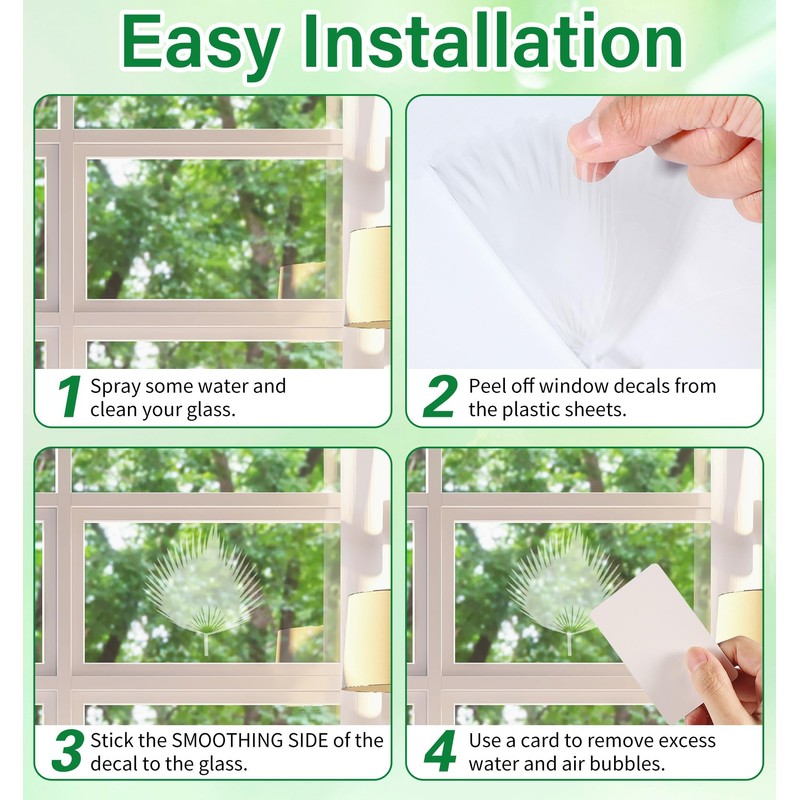 Easy Installation

1 Spray some water and clean your glass.

2 Peel off window decals from the plastic sheets.

3 Stick the SMOOTHING SIDE of the decal to the glass.

4 Use a card to remove excess water and air bubbles.