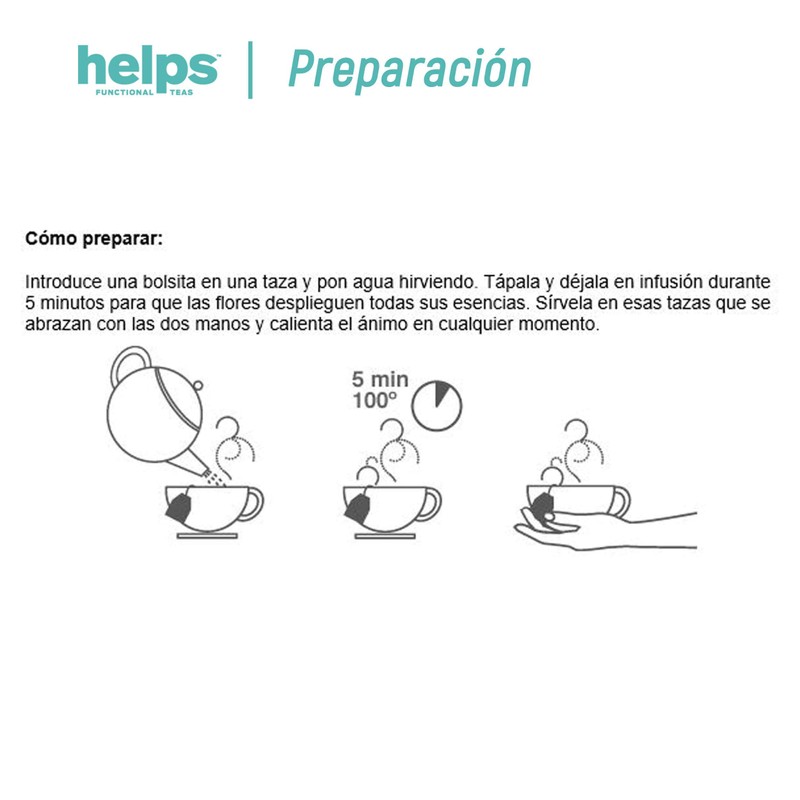 helps™
FUNCTIONAL TEAS

Preparación

Cómo preparar:

Introduce una bolsita en una taza y pon agua hirviendo. Tápala y déjala en infusión durante 5 minutos para que las flores desplieguen todas sus esencias. Sírvela en esas tazas que se abrazan con las dos manos y calienta el ánimo en cualquier momento.

5 min
100º