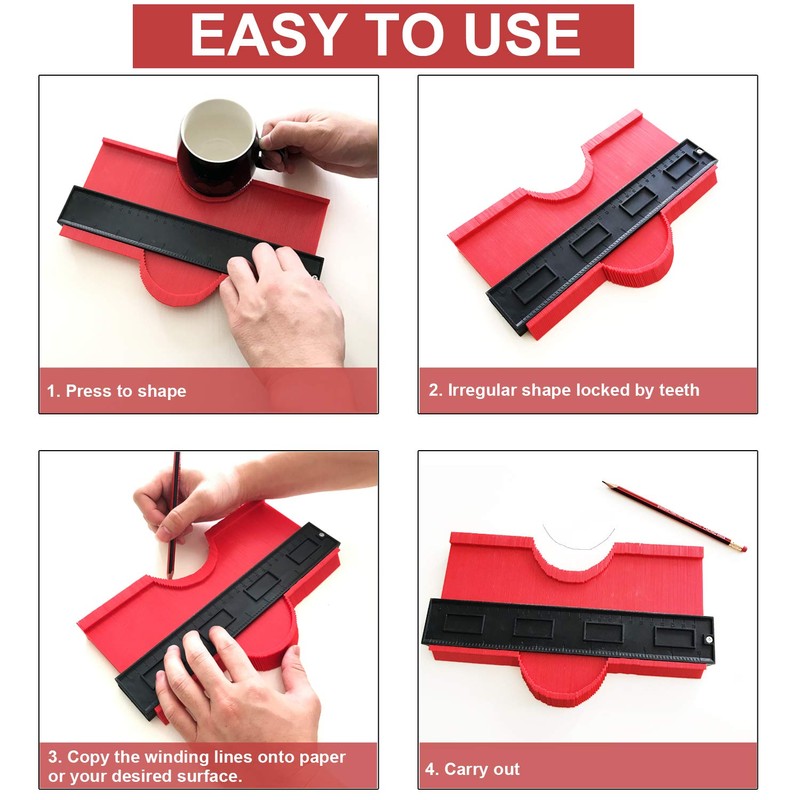 EASY TO USE

1. Press to shape

2. Irregular shape locked by teeth

3. Copy the winding lines onto paper or your desired surface.

4. Carry out