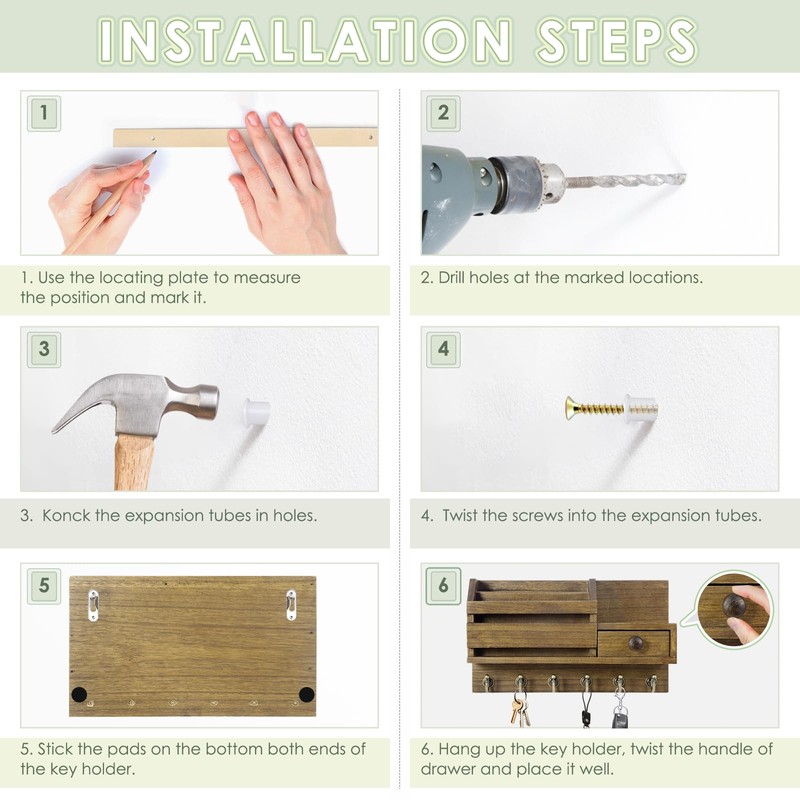 INSTALLATION STEPS

1

1. Use the locating plate to measure the position and mark it.

2

2. Drill holes at the marked locations.

3

3. Konck the expansion tubes in holes.

4

4. Twist the screws into the expansion tubes.

5

5. Stick the pads on the bottom both ends of the key holder.

6

6. Hang up the key holder, twist the handle of drawer and place it well.