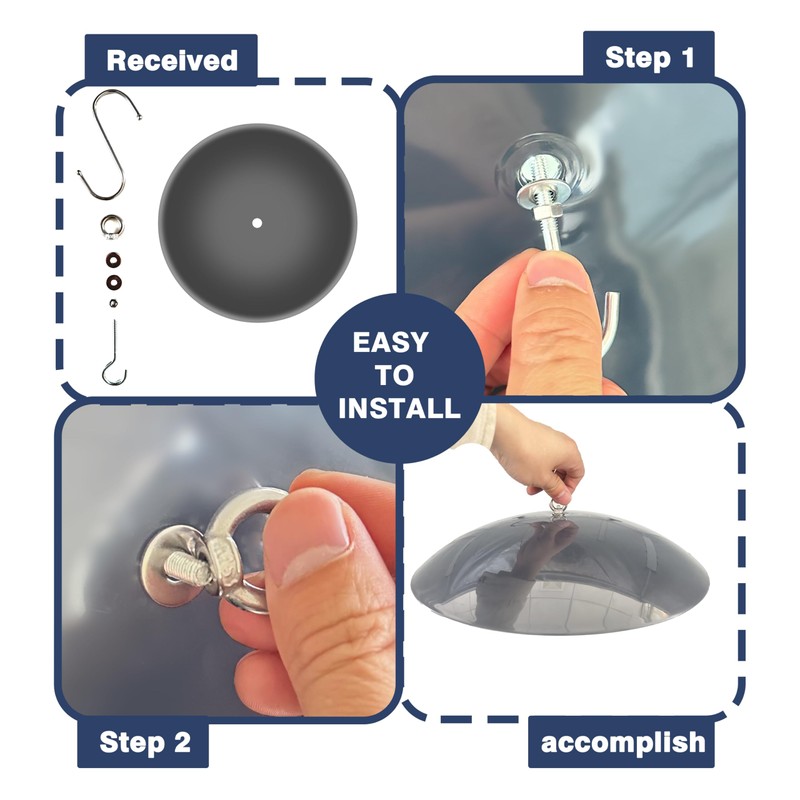 Received

Step 1

EASY TO INSTALL

Step 2

accomplish