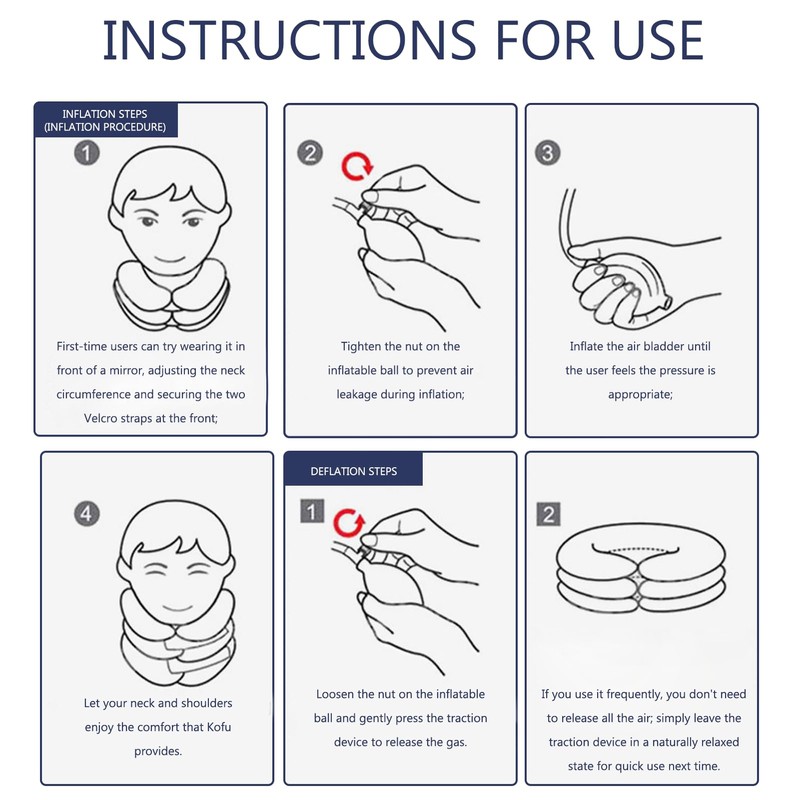 INSTRUCTIONS FOR USE

INFLATION STEPS
(INFLATION PROCEDURE)

1

First-time users can try wearing it in front of a mirror, adjusting the neck circumference and securing the two Velcro straps at the front;

2

Tighten the nut on the inflatable ball to prevent air leakage during inflation;

3

Inflate the air bladder until the user feels the pressure is appropriate;

4

Let your neck and shoulders enjoy the comfort that Kofu provides.

DEFLATION STEPS

1

Loosen the nut on the inflatable ball and gently press the traction device to release the gas.

2

If you use it frequently, you don't need to release all the air; simply leave the traction device in a naturally relaxed state for quick use next time.