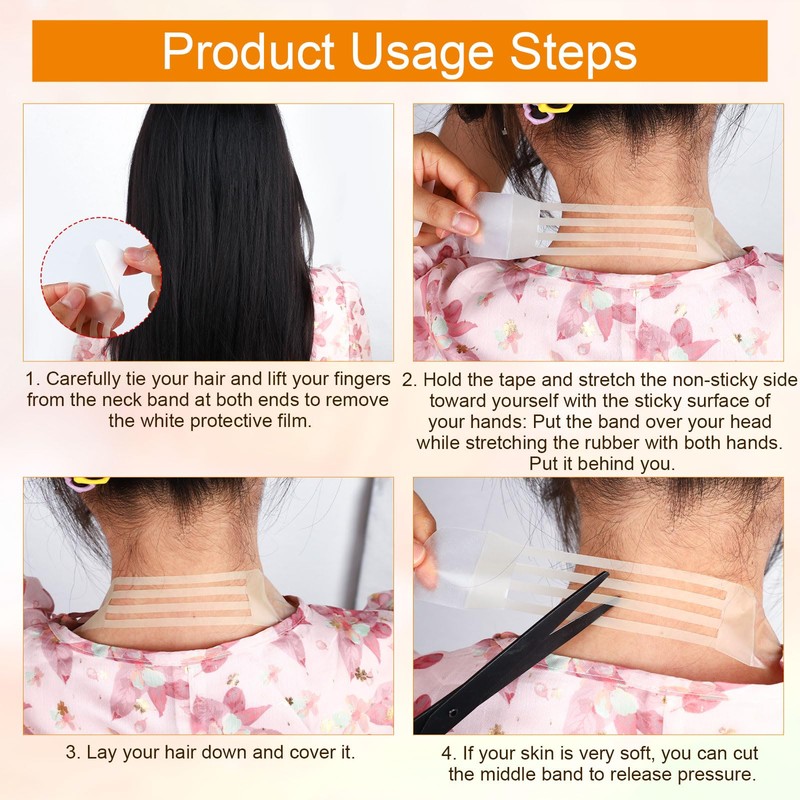 Product Usage Steps

1. Carefully tie your hair and lift your fingers from the neck band at both ends to remove the white protective film.

2. Hold the tape and stretch the non-sticky side toward yourself with the sticky surface of your hands: Put the band over your head while stretching the rubber with both hands. Put it behind you.

3. Lay your hair down and cover it.

4. If your skin is very soft, you can cut the middle band to release pressure.