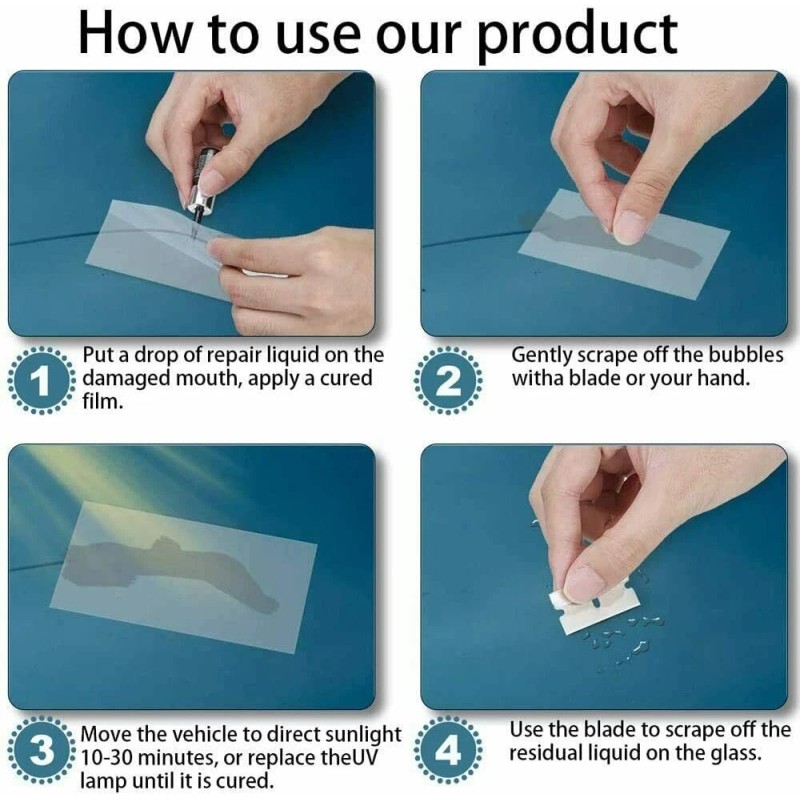 How to use our product

1 Put a drop of repair liquid on the damaged mouth, apply a cured film.

2 Gently scrape off the bubbles witha blade or your hand.

3 Move the vehicle to direct sunlight 10-30 minutes, or replace theUV lamp until it is cured.

4 Use the blade to scrape off the residual liquid on the glass.