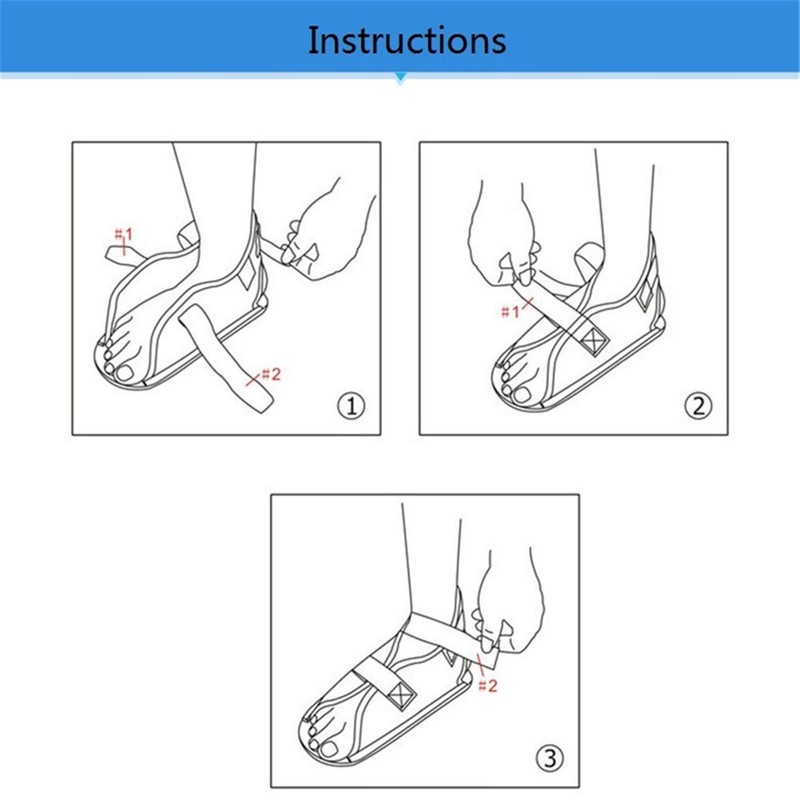 Instructions

#1

#2

①

#1

②

#2

③