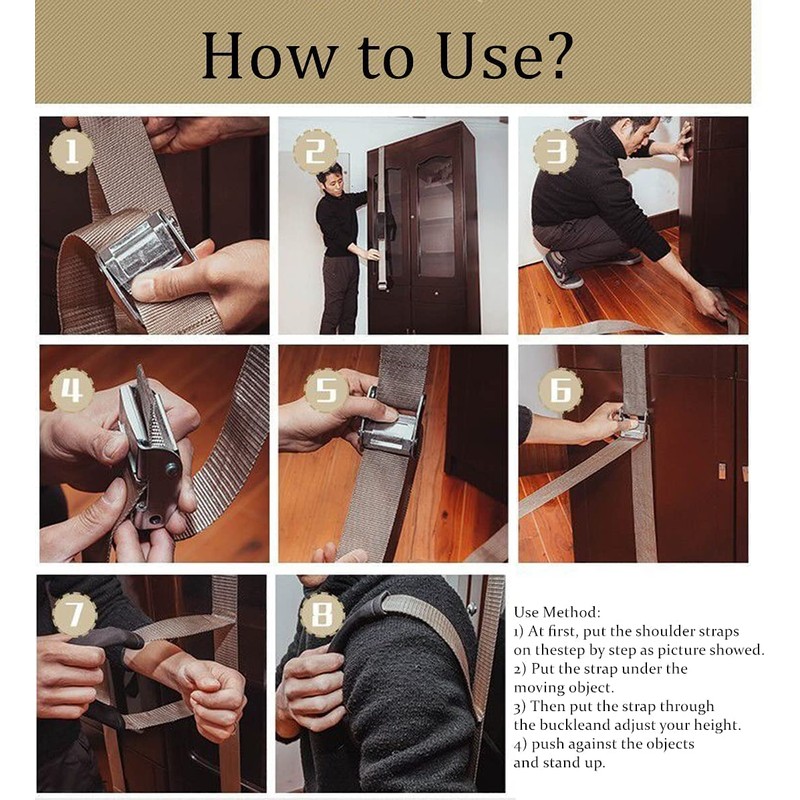 How to Use?

1

2

3

4

5

6

7

8

Use Method:
1) At first, put the shoulder straps on thestep by step as picture showed.
2) Put the strap under the moving object.
3) Then put the strap through the buckleand adjust your height.
4) push against the objects and stand up.