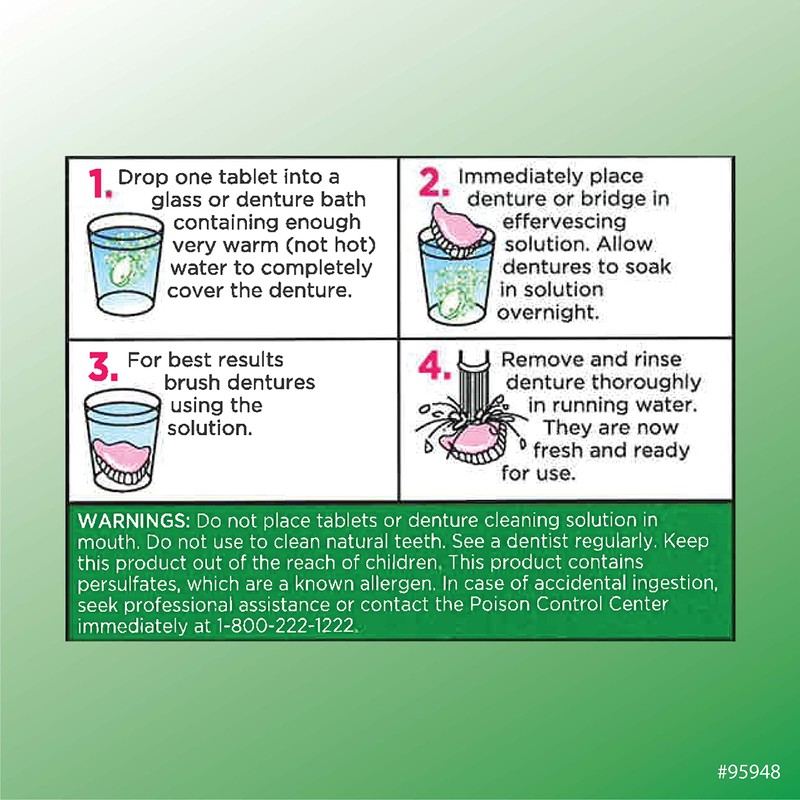 1. Drop one tablet into a glass or denture bath containing enough very warm (not hot) water to completely cover the denture.

2. Immediately place denture or bridge in effervescing solution. Allow dentures to soak in solution overnight.

3. For best results brush dentures using the solution.

4. Remove and rinse denture thoroughly in running water. They are now fresh and ready for use.

WARNINGS: Do not place tablets or denture cleaning solution in mouth. Do not use to clean natural teeth. See a dentist regularly. Keep this product out of the reach of children. This product contains persulfates, which are a known allergen. In case of accidental ingestion, seek professional assistance or contact the Poison Control Center immediately at 1-800-222-1222.

#95948