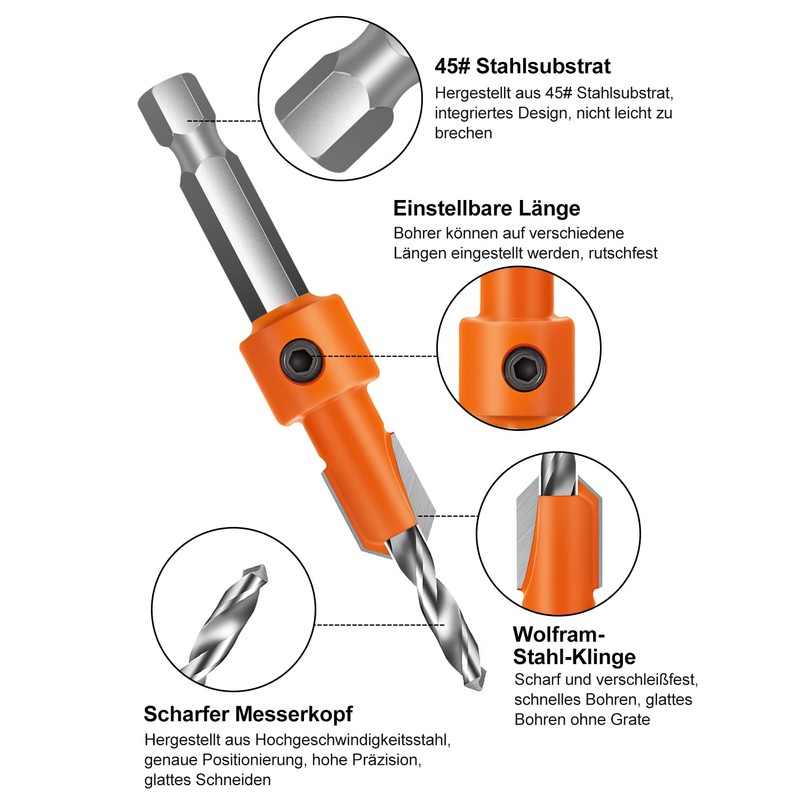 45# Stahlsubstrat

Hergestellt aus 45# Stahlsubstrat, integriertes Design, nicht leicht zu brechen

Einstellbare Länge

Bohrer können auf verschiedene Längen eingestellt werden, rutschfest

Wolfram-Stahl-Klinge

Scharf und verschleißfest, schnelles Bohren, glattes Bohren ohne Grate

Scharfer Messerkopf

Hergestellt aus Hochgeschwindigkeitsstahl, genaue Positionierung, hohe Präzision, glattes Schneiden