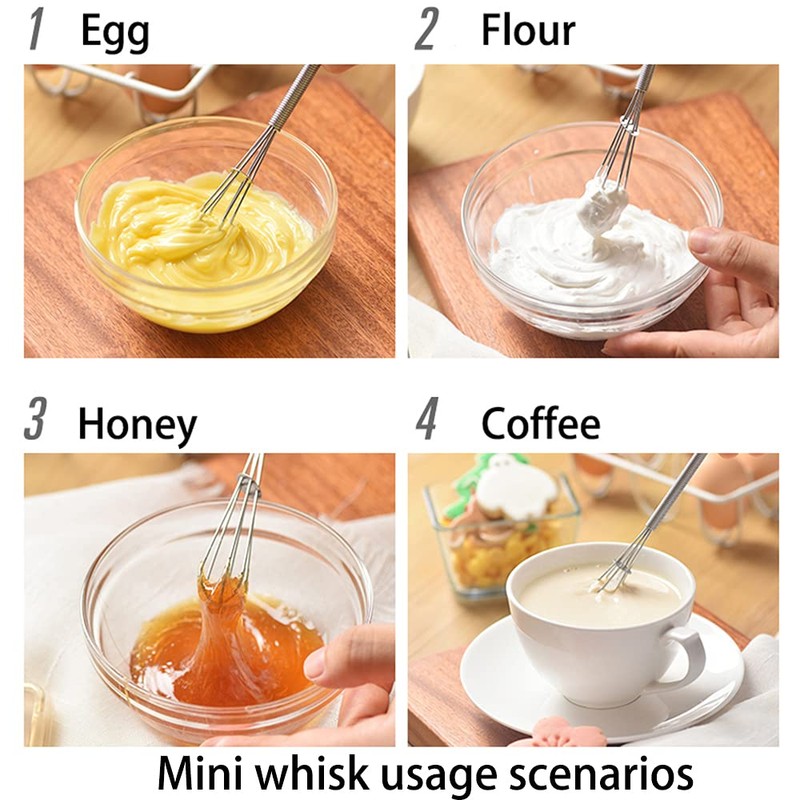 1 Egg

2 Flour

3 Honey

4 Coffee

Mini whisk usage scenarios