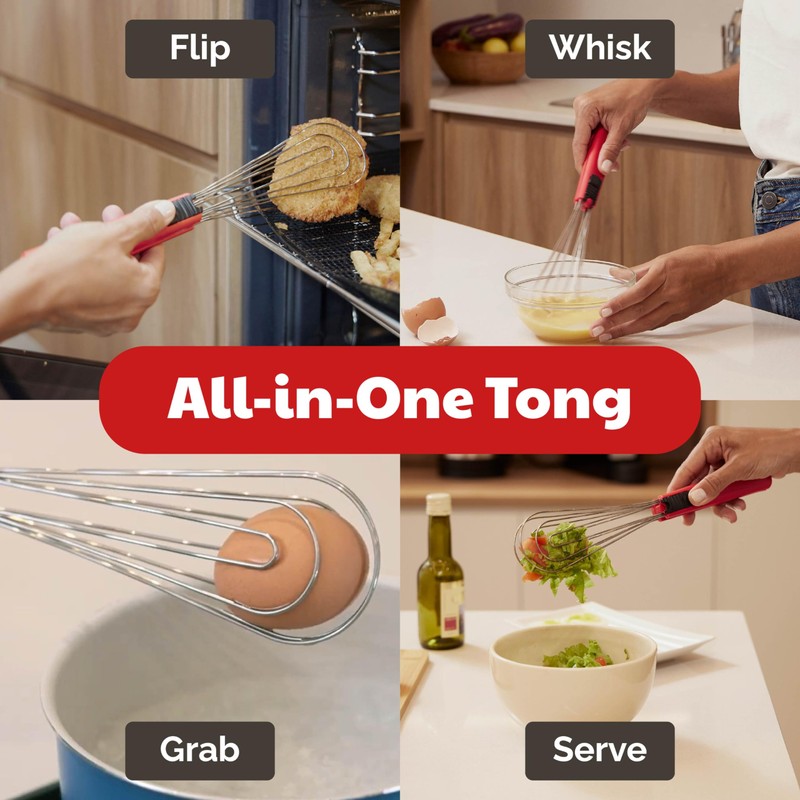 Flip

Whisk

All-in-One Tong

Grab

Serve