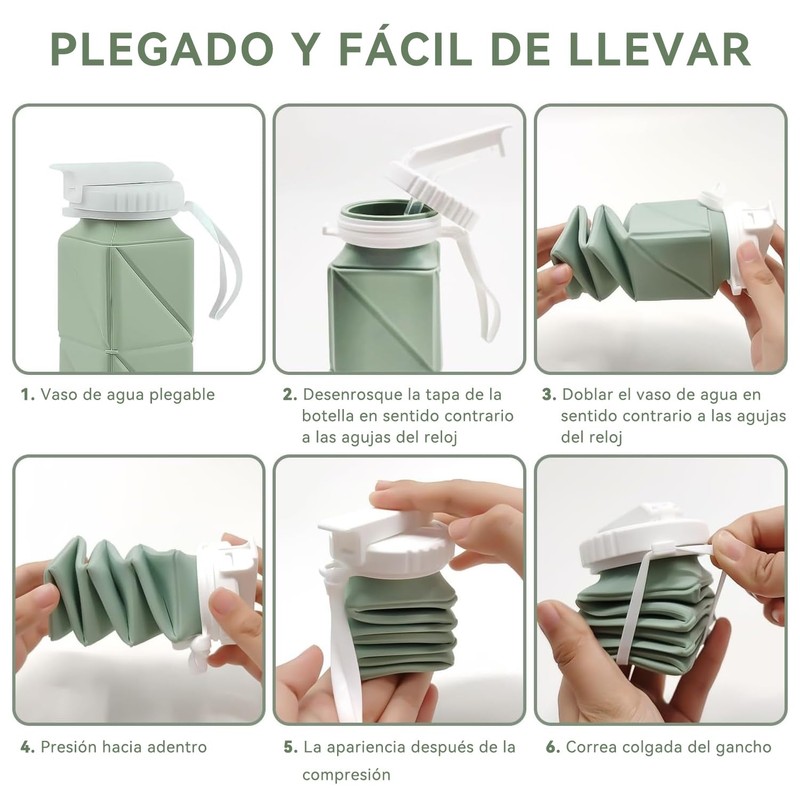 PLEGADO Y FÁCIL DE LLEVAR

1. Vaso de agua plegable

2. Desenrosque la tapa de la botella en sentido contrario a las agujas del reloj

3. Doblar el vaso de agua en sentido contrario a las agujas del reloj

4. Presión hacia adentro

5. La apariencia después de la compresión

6. Correa colgada del gancho