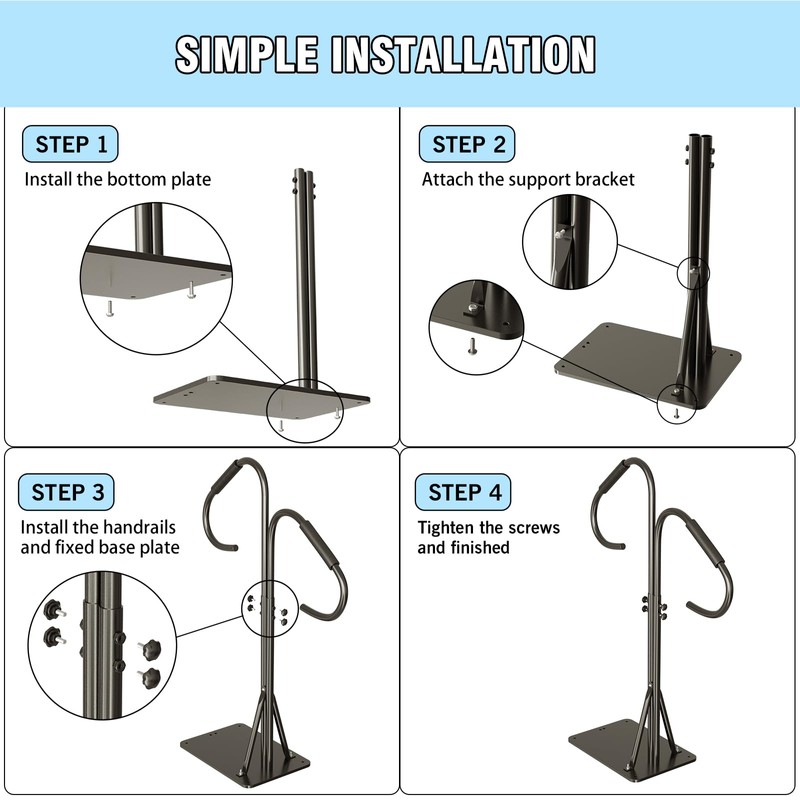 SIMPLE INSTALLATION

STEP 1

Install the bottom plate

STEP 2

Attach the support bracket

STEP 3

Install the handrails and fixed base plate

STEP 4

Tighten the screws and finished