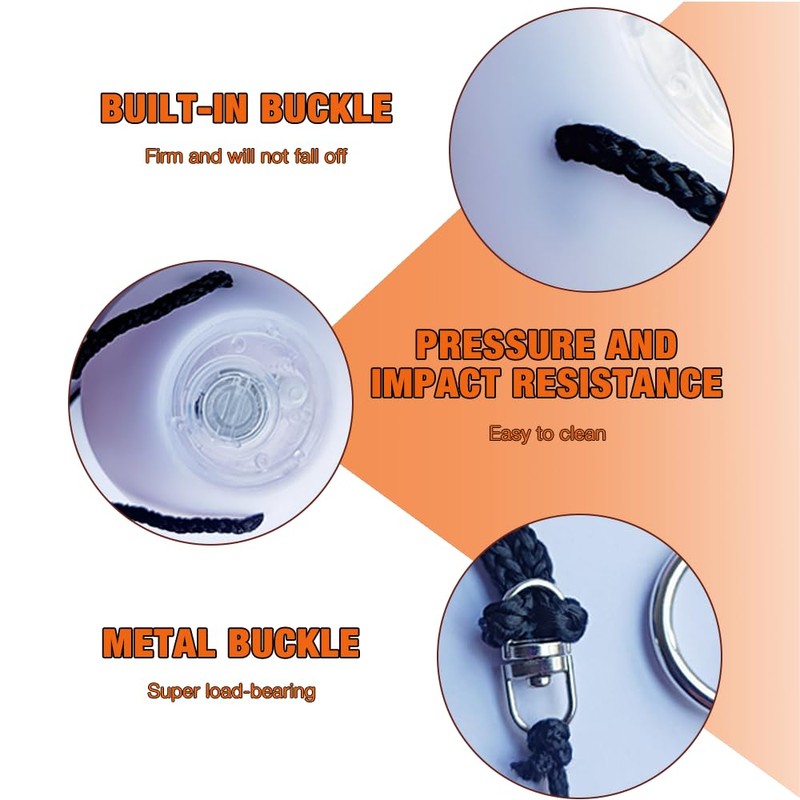 BUILT-IN BUCKLE

Firm and will not fall off

PRESSURE AND IMPACT RESISTANCE

Easy to clean

METAL BUCKLE

Super load-bearing