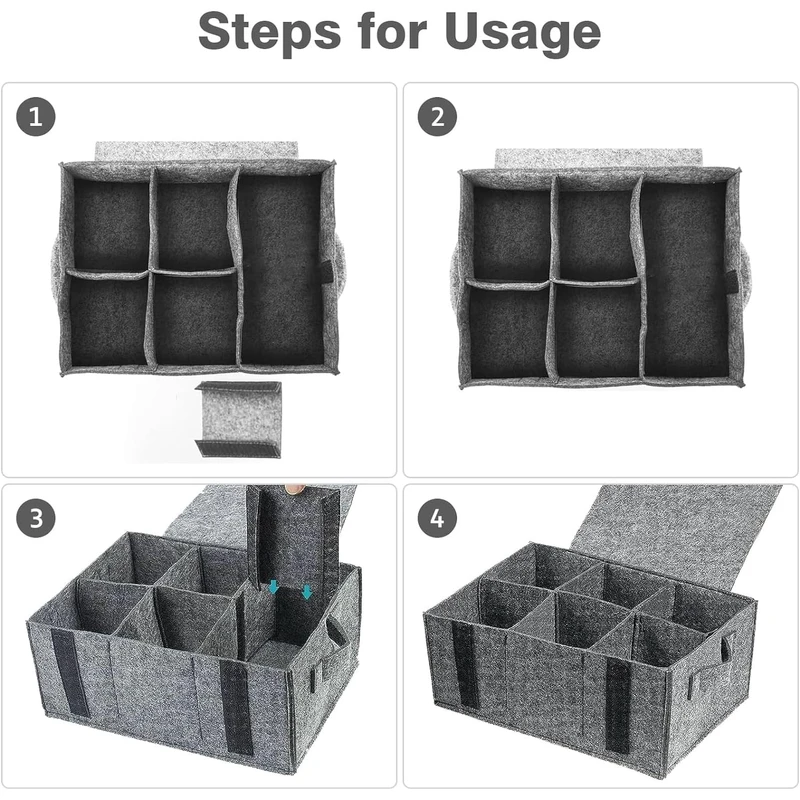 Steps for Usage

1

2

3

4