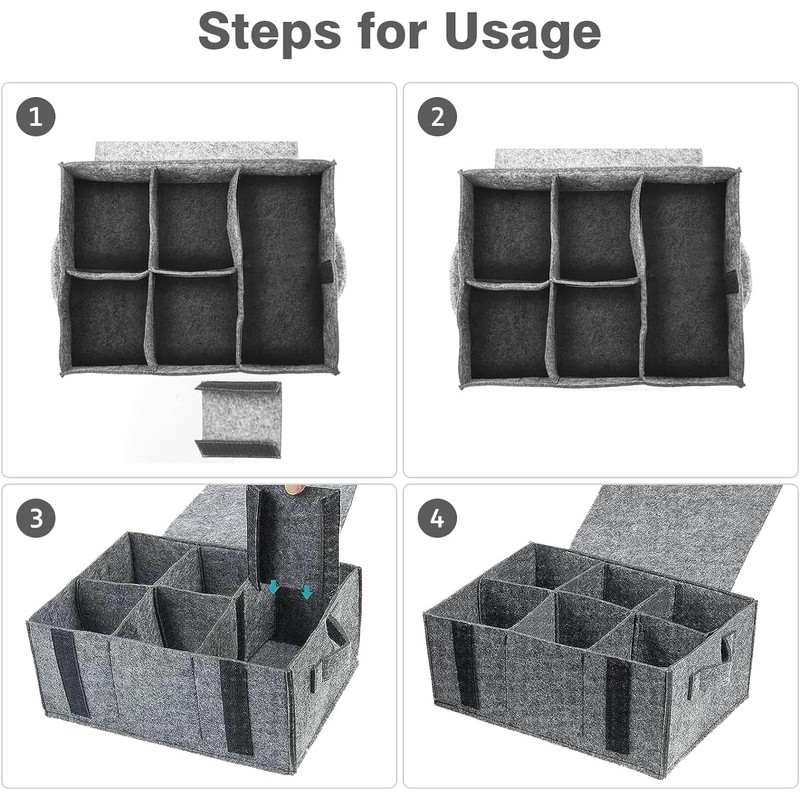 Steps for Usage

1

2

3

4