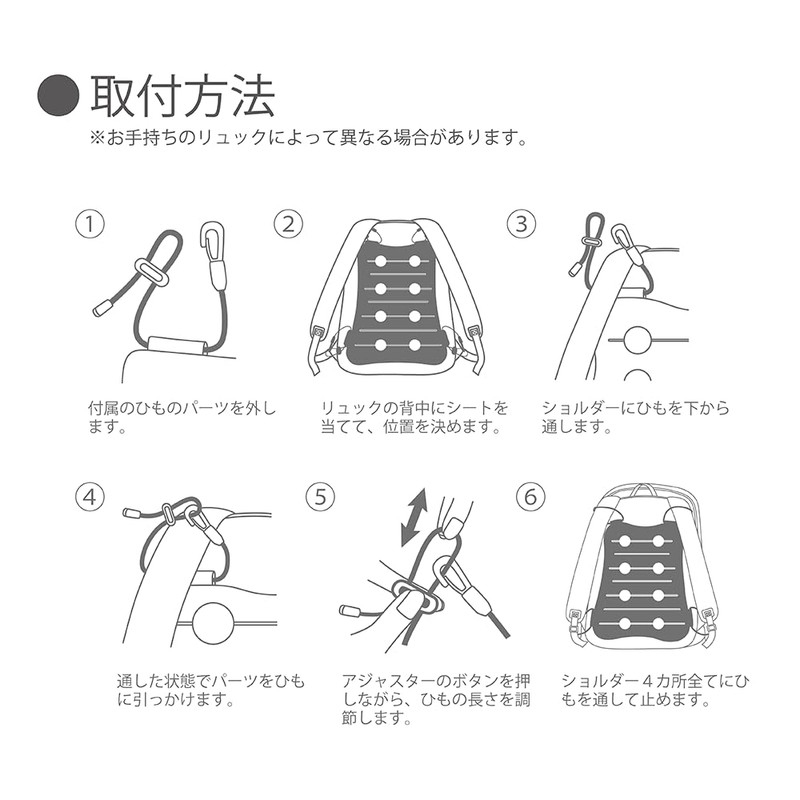 ●取付方法
※お手持ちのリュックによって異なる場合があります。

①
付属のひものパーツを外します。

②
リュックの背中にシートを当てて、位置を決めます。

③
ショルダーにひもを下から通します。

④
通した状態でパーツをひもに引っかけます。

⑤
アジャスターのボタンを押しながら、ひもの長さを調節します。

⑥
ショルダー４カ所全てにひもを通して止めます。