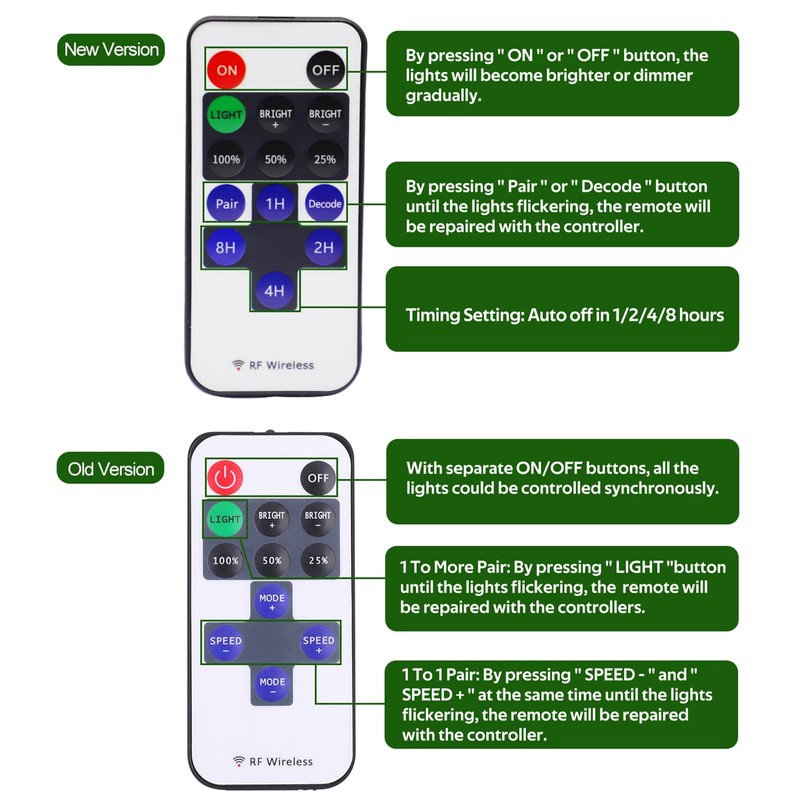 New Version

ON OFF

LIGHT BRIGHT + BRIGHT −

100% 50% 25%

Pair 1H Decode

8H 2H

4H

RF Wireless

By pressing " ON " or " OFF " button, the lights will become brighter or dimmer gradually.

By pressing " Pair " or " Decode " button until the lights flickering, the remote will be repaired with the controller.

Timing Setting: Auto off in 1/2/4/8 hours

Old Version

OFF

LIGHT BRIGHT + BRIGHT −

100% 50% 25%

MODE +

SPEED − SPEED +

MODE −

RF Wireless

With separate ON/OFF buttons, all the lights could be controlled synchronously.

1 To More Pair: By pressing " LIGHT "button until the lights flickering, the remote will be repaired with the controllers.

1 To 1 Pair: By pressing " SPEED - " and " SPEED + " at the same time until the lights flickering, the remote will be repaired with the controller.