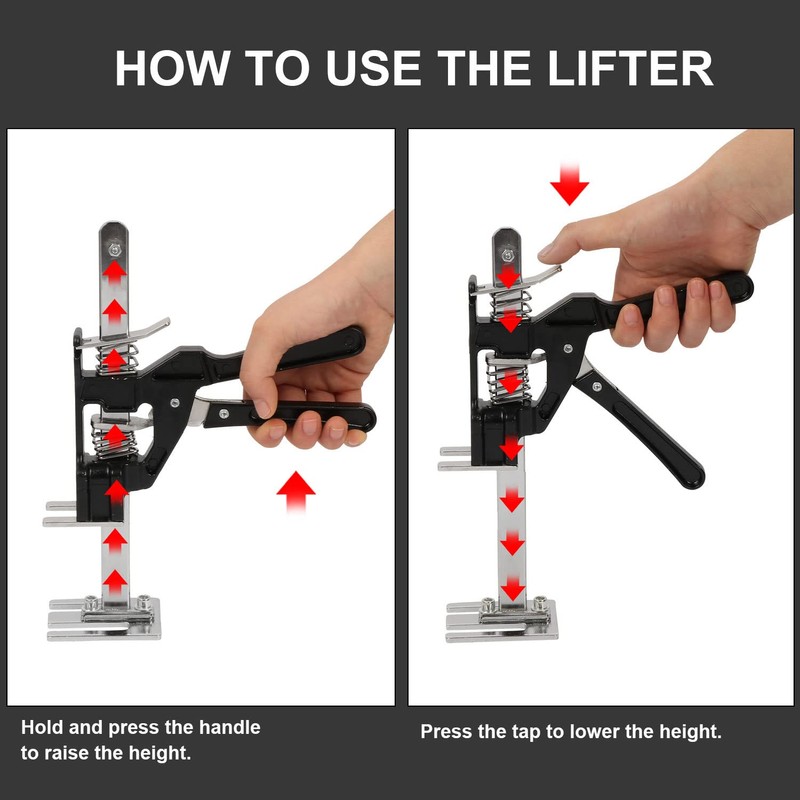 HOW TO USE THE LIFTER

Hold and press the handle to raise the height.

Press the tap to lower the height.