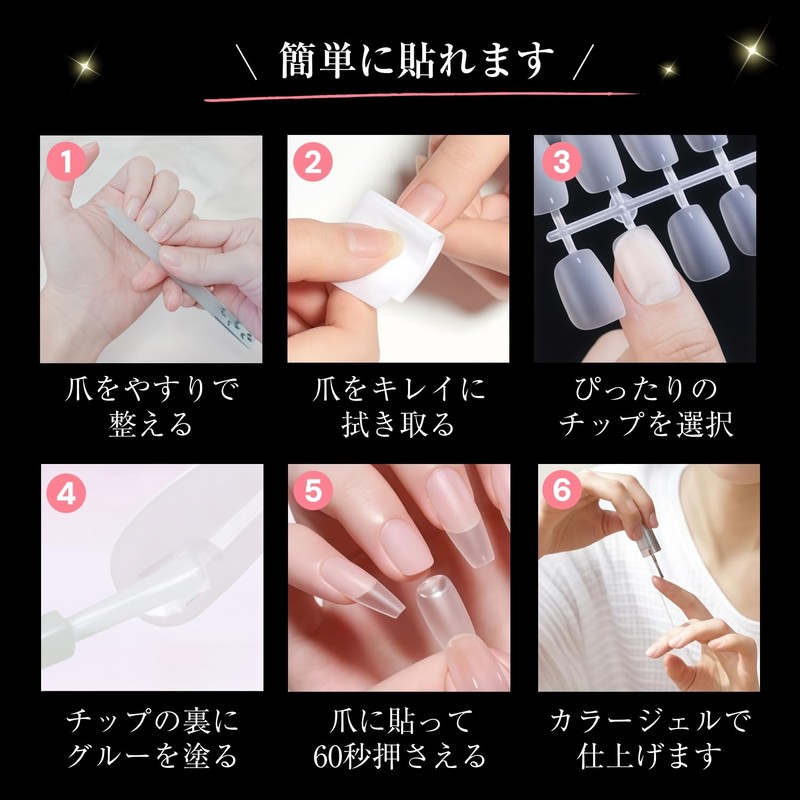 ＼ 簡単に貼れます ／

1
爪をやすりで整える

2
爪をキレイに拭き取る

3
ぴったりのチップを選択

4
チップの裏にグルーを塗る

5
爪に貼って60秒押さえる

6
カラージェルで仕上げます