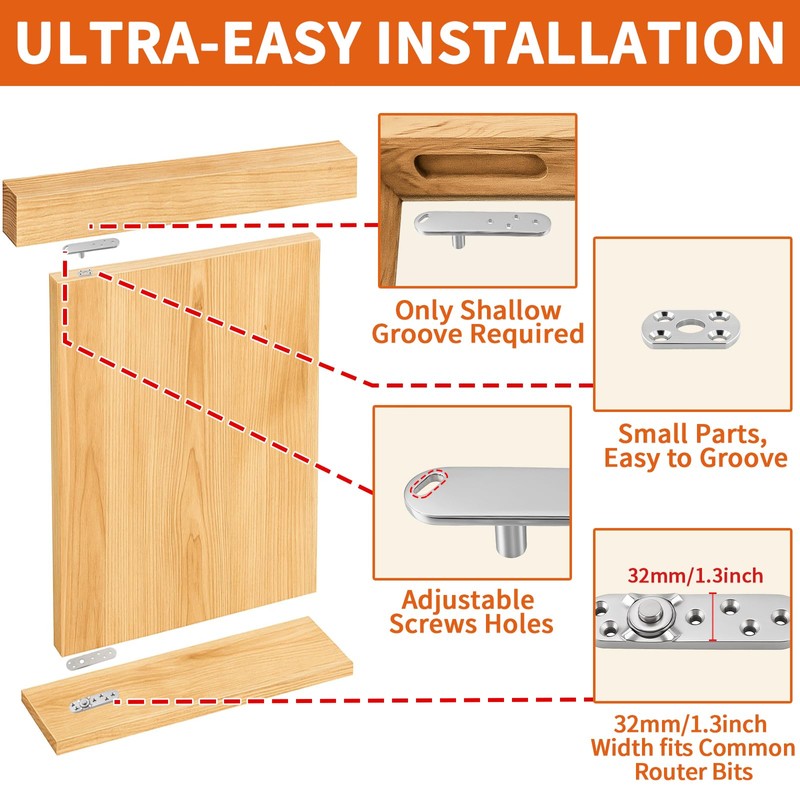 ULTRA-EASY INSTALLATION

Only Shallow Groove Required

Small Parts, Easy to Groove

Adjustable Screws Holes

32mm/1.3inch

32mm/1.3inch Width fits Common Router Bits