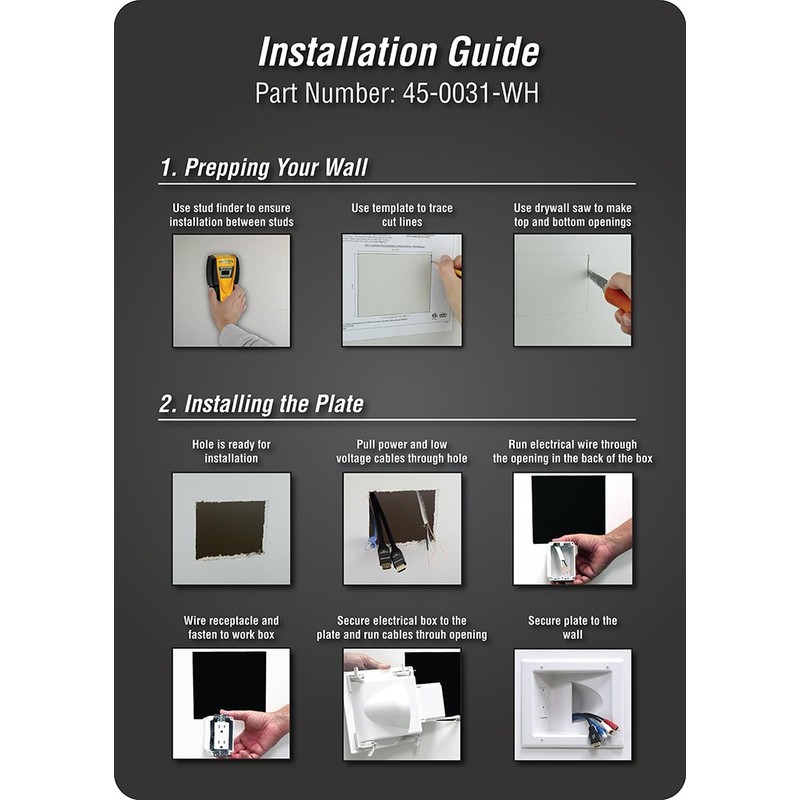 Installation Guide
Part Number: 45-0031-WH

1. Prepping Your Wall

Use stud finder to ensure installation between studs

Use template to trace cut lines

Use drywall saw to make top and bottom openings

2. Installing the Plate

Hole is ready for installation

Pull power and low voltage cables through hole

Run electrical wire through the opening in the back of the box

Wire receptacle and fasten to work box

Secure electrical box to the plate and run cables throuh opening

Secure plate to the wall