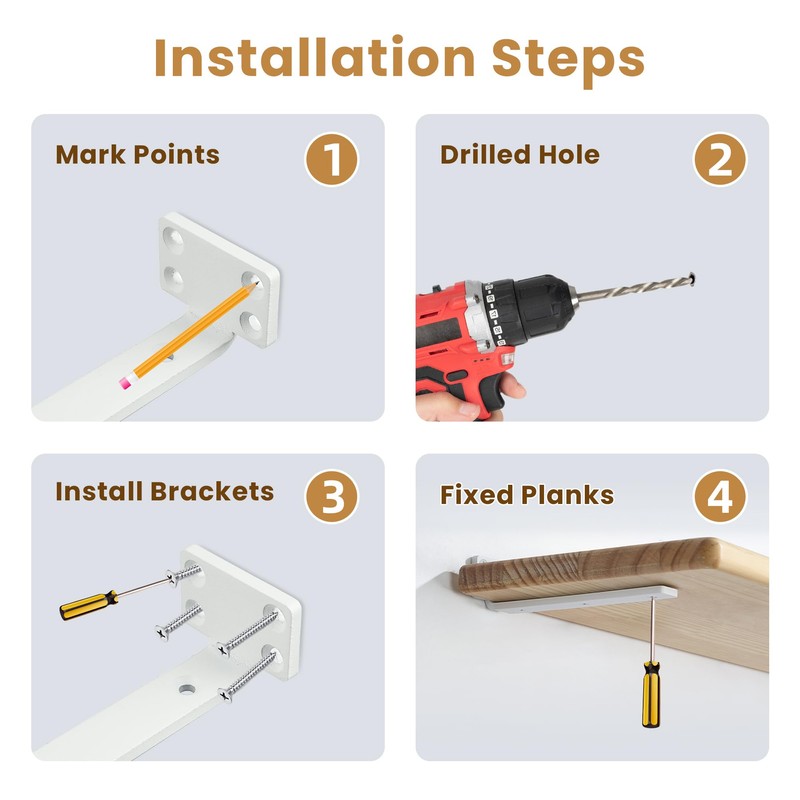 Installation Steps

Mark Points
1

Drilled Hole
2

Install Brackets
3

Fixed Planks
4