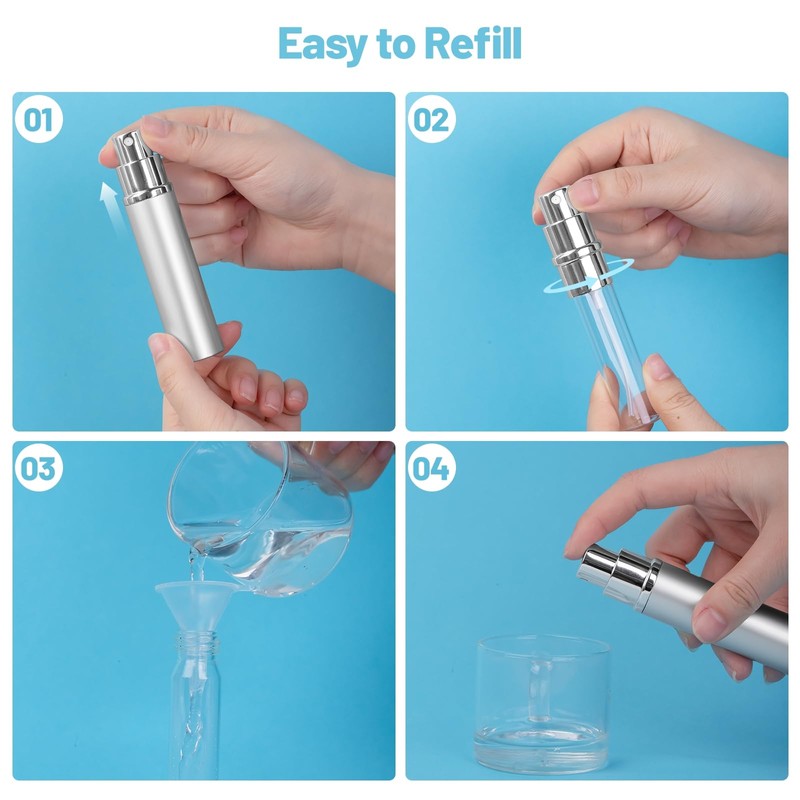 Easy to Refill

01

02

03

04