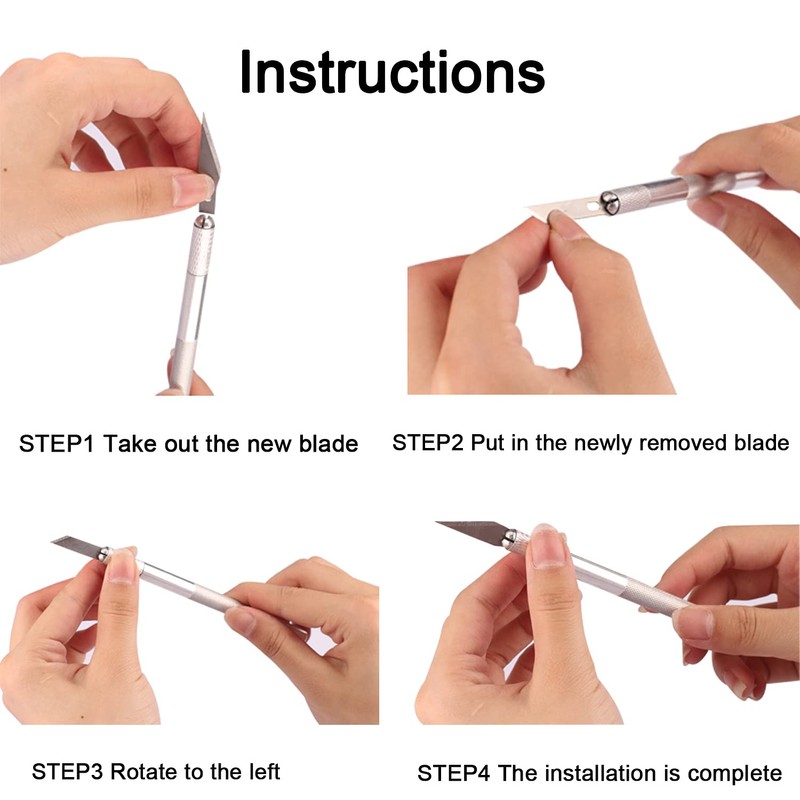 Instructions

STEP1 Take out the new blade

STEP2 Put in the newly removed blade

STEP3 Rotate to the left

STEP4 The installation is complete