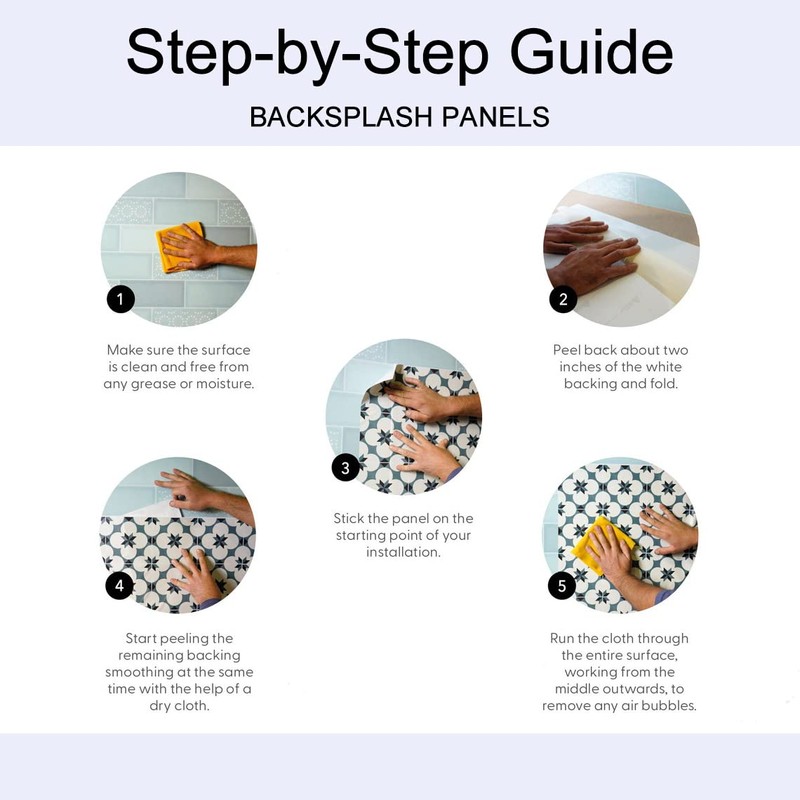 Step-by-Step Guide

BACKSPLASH PANELS

1

Make sure the surface is clean and free from any grease or moisture.

2

Peel back about two inches of the white backing and fold.

3

Stick the panel on the starting point of your installation.

4

Start peeling the remaining backing smoothing at the same time with the help of a dry cloth.

5

Run the cloth through the entire surface, working from the middle outwards, to remove any air bubbles.