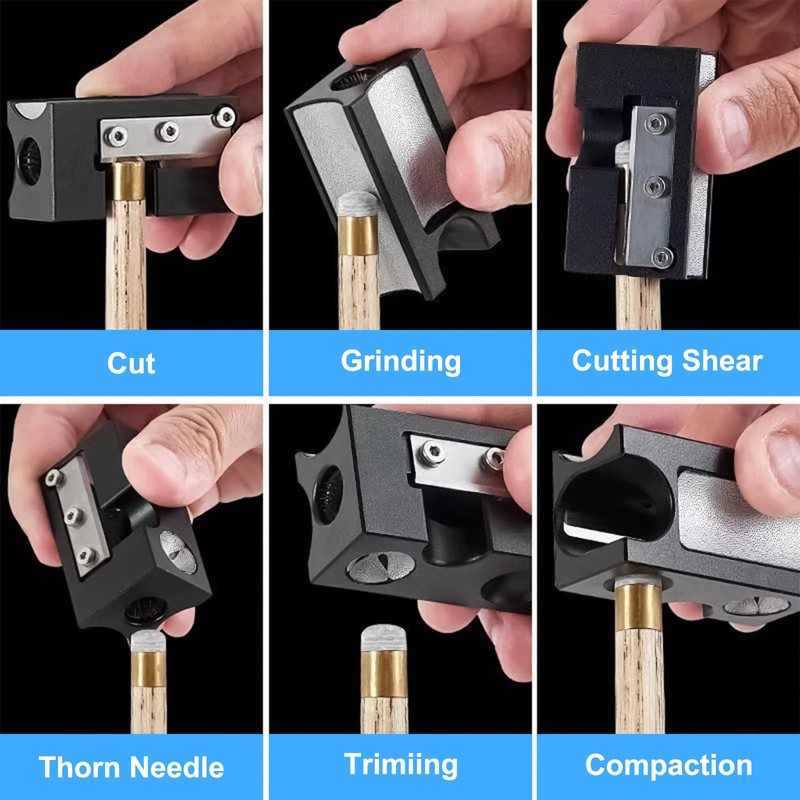 Cut

Grinding

Cutting Shear

Thorn Needle

Trimiing

Compaction