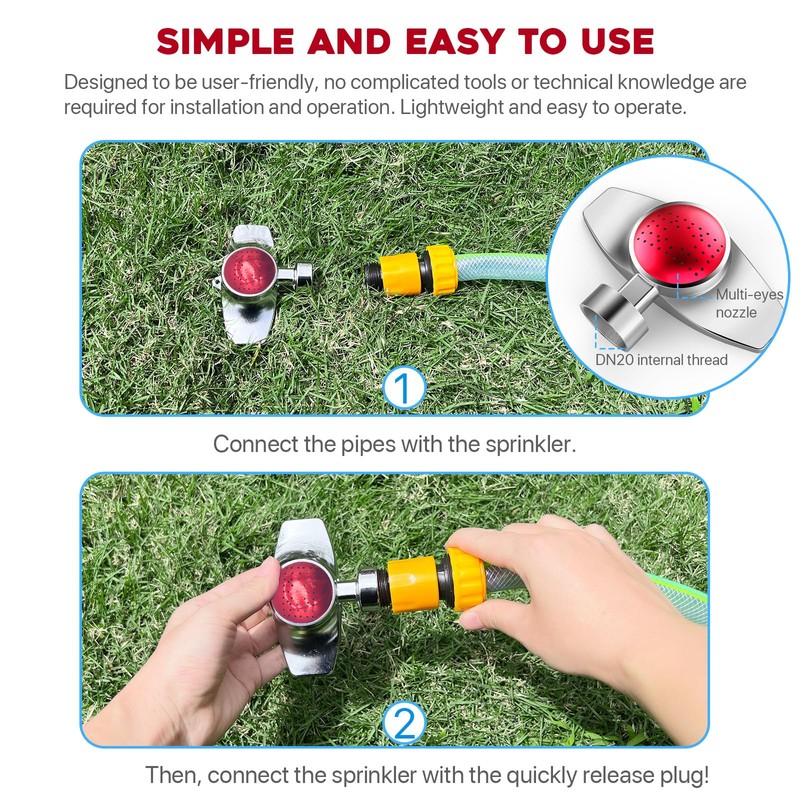 SIMPLE AND EASY TO USE

Designed to be user-friendly, no complicated tools or technical knowledge are required for installation and operation. Lightweight and easy to operate.

Multi-eyes nozzle

DN20 internal thread

1

Connect the pipes with the sprinkler.

2

Then, connect the sprinkler with the quickly release plug!