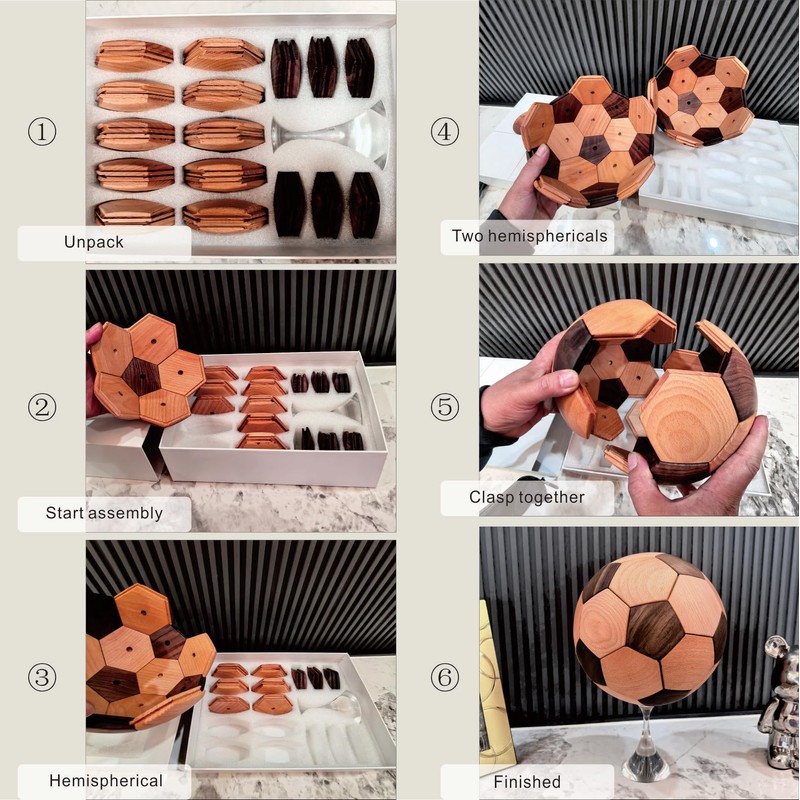 ①

Unpack

②

Start assembly

③

Hemispherical

④

Two hemisphericals

⑤

Clasp together

⑥

Finished