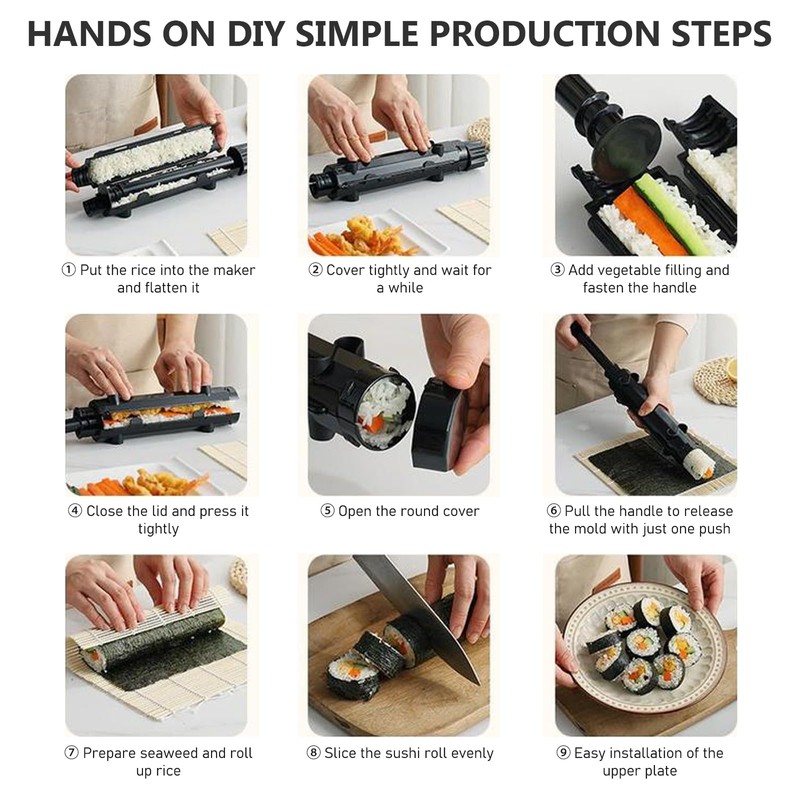 HANDS ON DIY SIMPLE PRODUCTION STEPS

① Put the rice into the maker and flatten it

② Cover tightly and wait for a while

③ Add vegetable filling and fasten the handle

④ Close the lid and press it tightly

⑤ Open the round cover

⑥ Pull the handle to release the mold with just one push

⑦ Prepare seaweed and roll up rice

⑧ Slice the sushi roll evenly

⑨ Easy installation of the upper plate