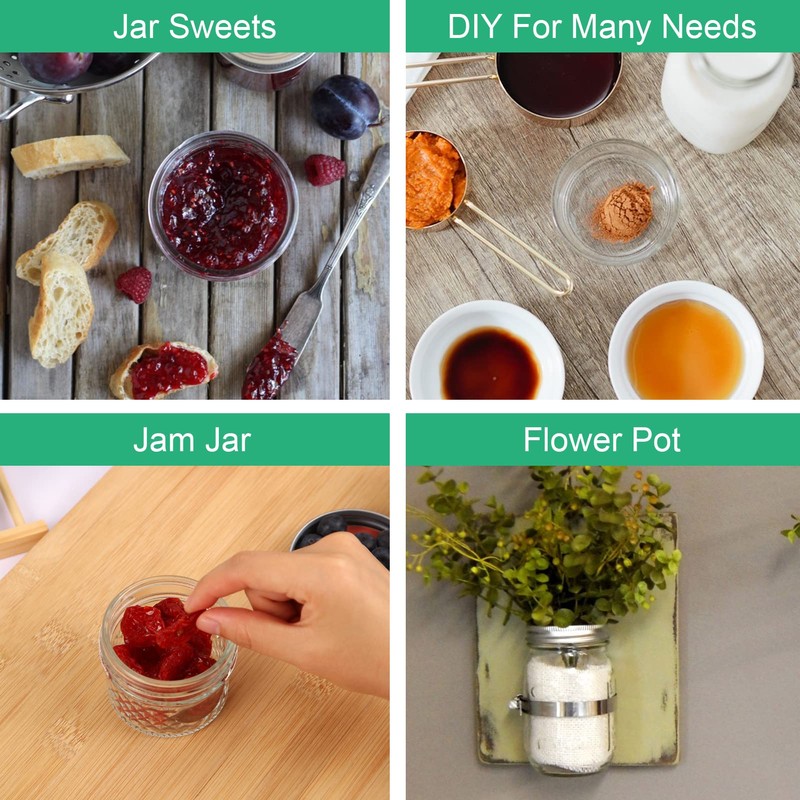 Jar Sweets

DIY For Many Needs

Jam Jar

Flower Pot