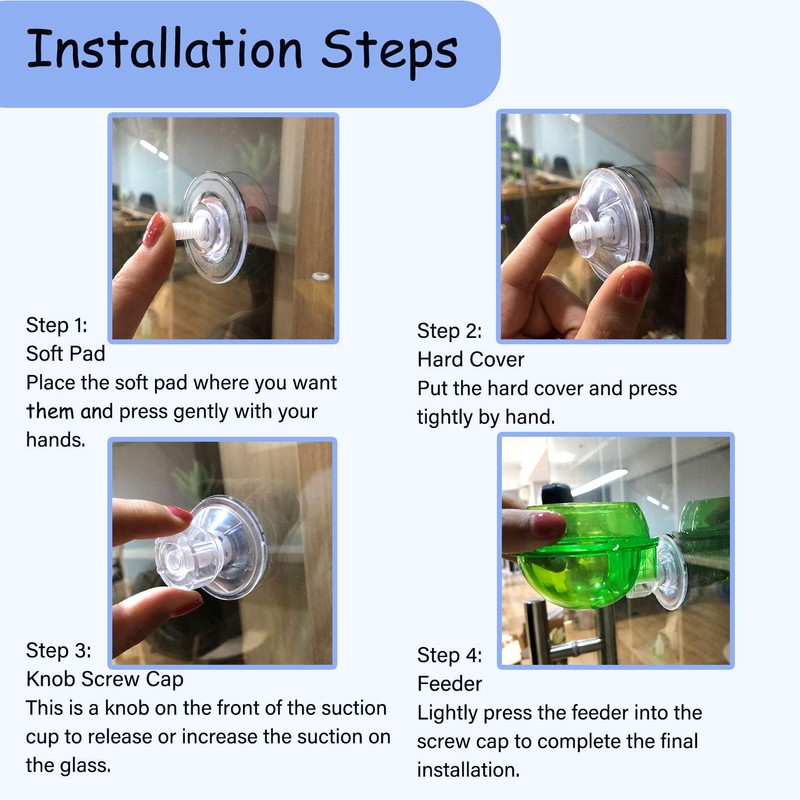 Installation Steps

Step 1:
Soft Pad
Place the soft pad where you want them and press gently with your hands.

Step 2:
Hard Cover
Put the hard cover and press tightly by hand.

Step 3:
Knob Screw Cap
This is a knob on the front of the suction cup to release or increase the suction on the glass.

Step 4:
Feeder
Lightly press the feeder into the screw cap to complete the final installation.