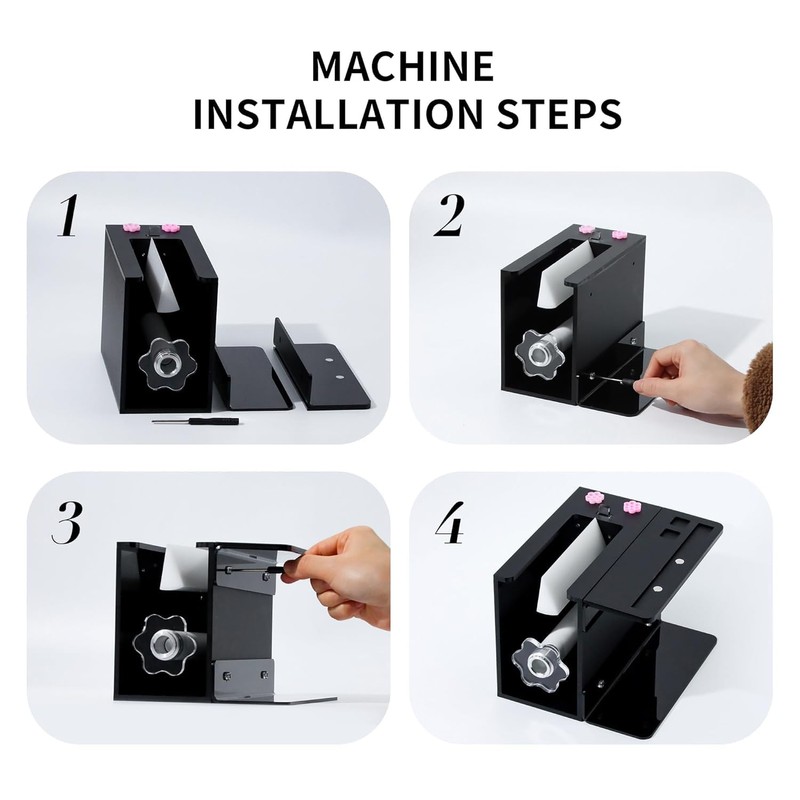 MACHINE
INSTALLATION STEPS

1

2

3

4