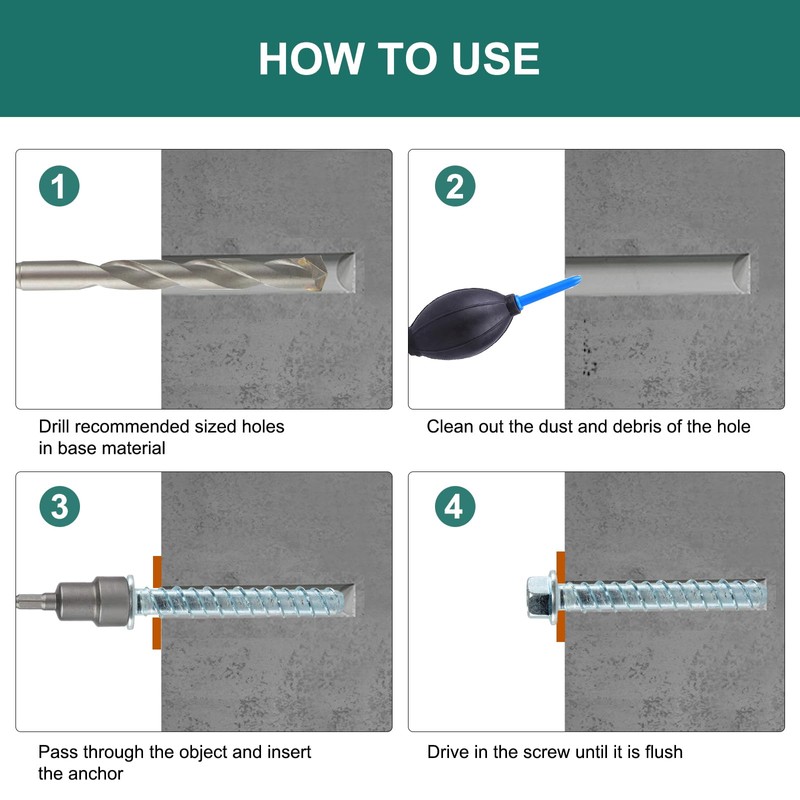 HOW TO USE

1

Drill recommended sized holes in base material

2

Clean out the dust and debris of the hole

3

Pass through the object and insert the anchor

4

Drive in the screw until it is flush