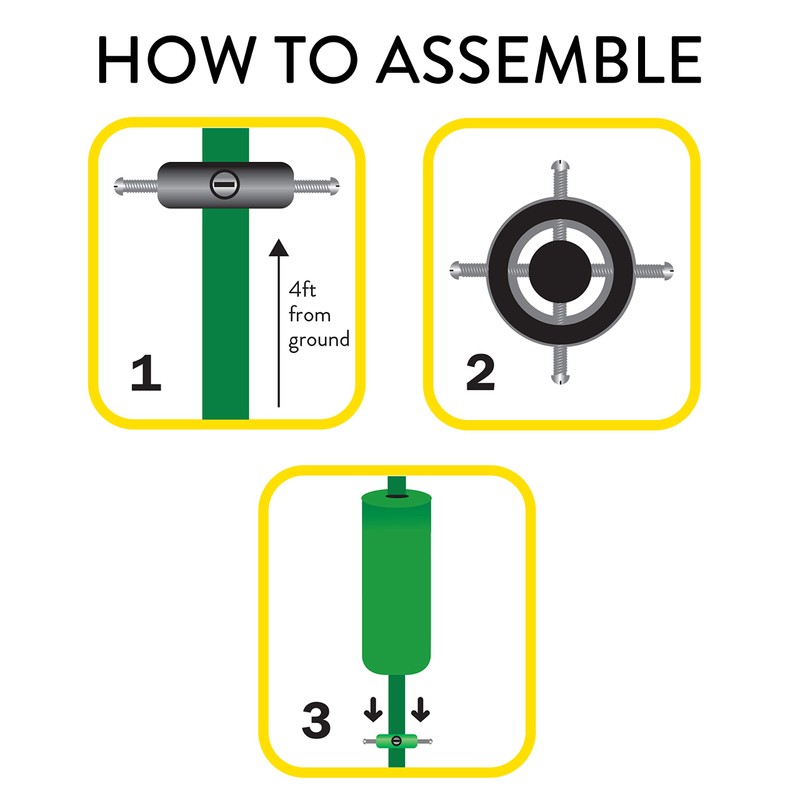 HOW TO ASSEMBLE

4ft from ground

1

2

3