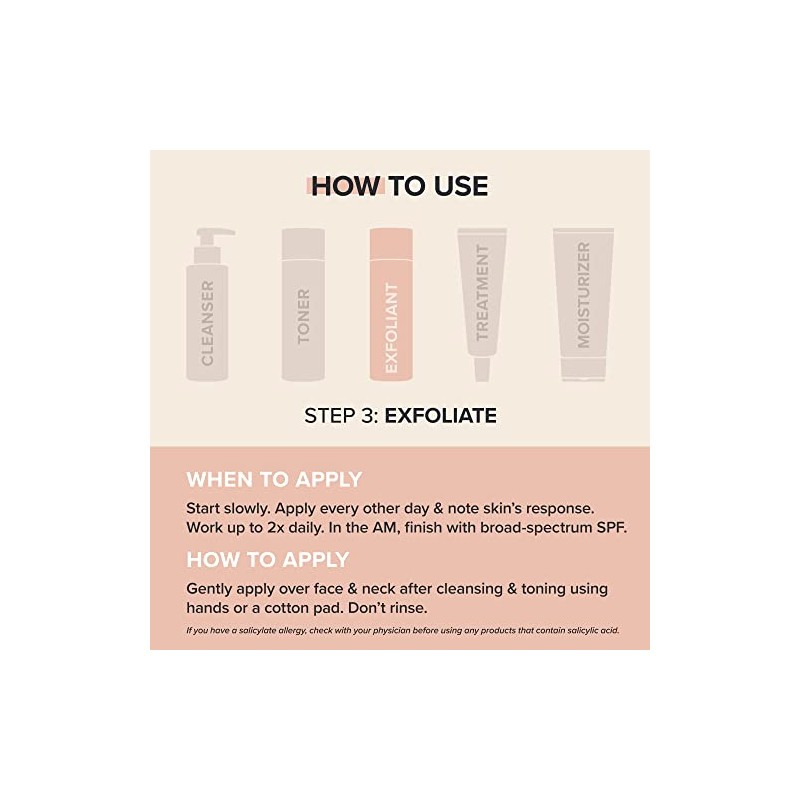 HOW TO USE

CLEANSER

TONER

EXFOLIANT

TREATMENT

MOISTURIZER

STEP 3: EXFOLIATE

WHEN TO APPLY

Start slowly. Apply every other day & note skin's response. Work up to 2x daily. In the AM, finish with broad-spectrum SPF.

HOW TO APPLY

Gently apply over face & neck after cleansing & toning using hands or a cotton pad. Don't rinse.

If you have a salicylate allergy, check with your physician before using any products that contain salicylic acid.