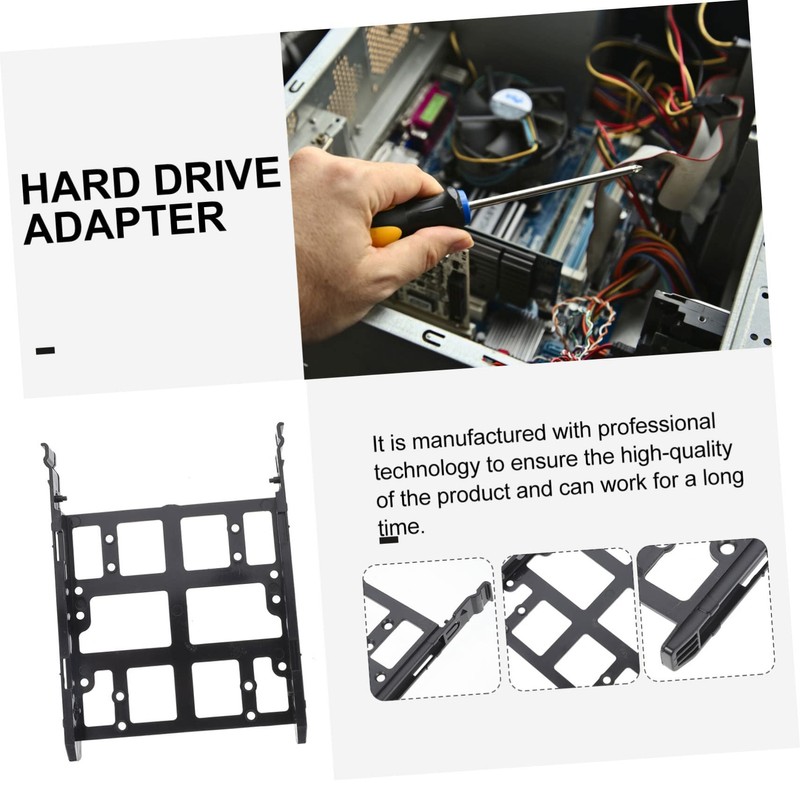 HARD DRIVE ADAPTER

It is manufactured with professional technology to ensure the high-quality of the product and can work for a long time.