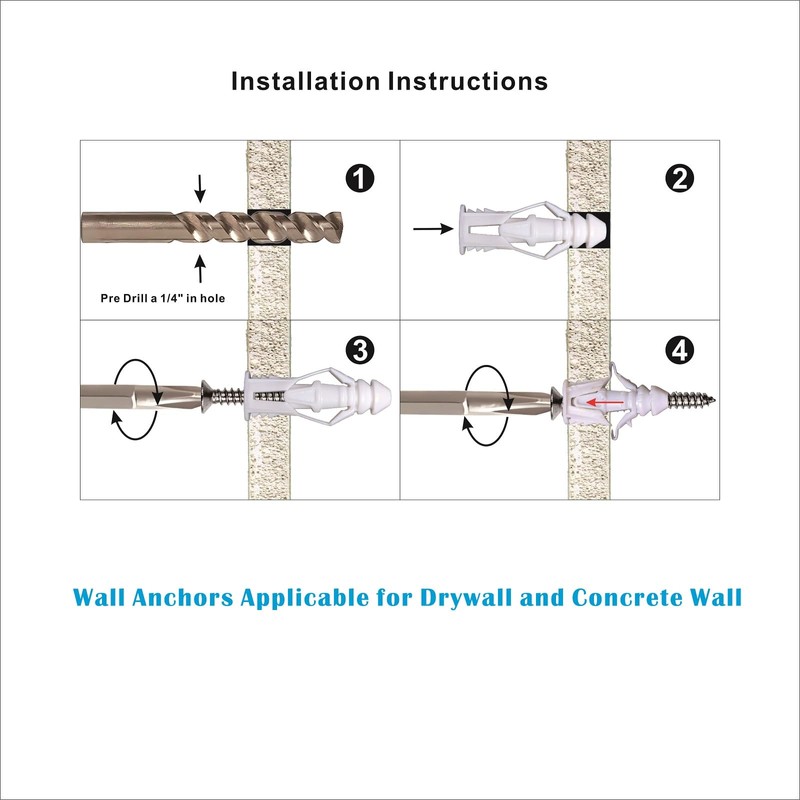 Installation Instructions

1

Pre Drill a 1/4" in hole

2

3

4

Wall Anchors Applicable for Drywall and Concrete Wall