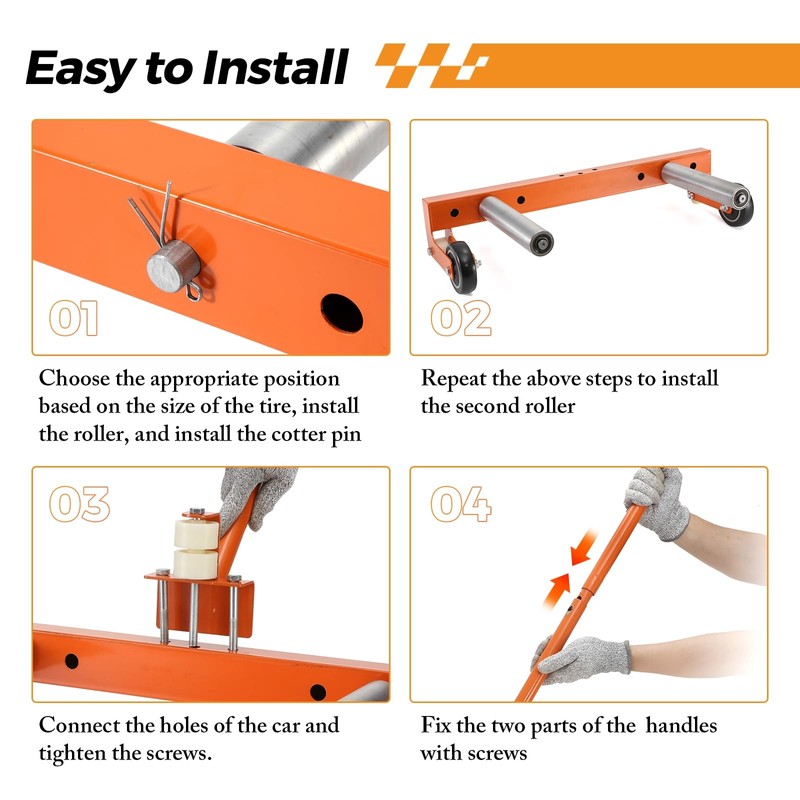 Easy to Install

01

Choose the appropriate position based on the size of the tire, install the roller, and install the cotter pin

02

Repeat the above steps to install the second roller

03

Connect the holes of the car and tighten the screws.

04

Fix the two parts of the  handles with screws