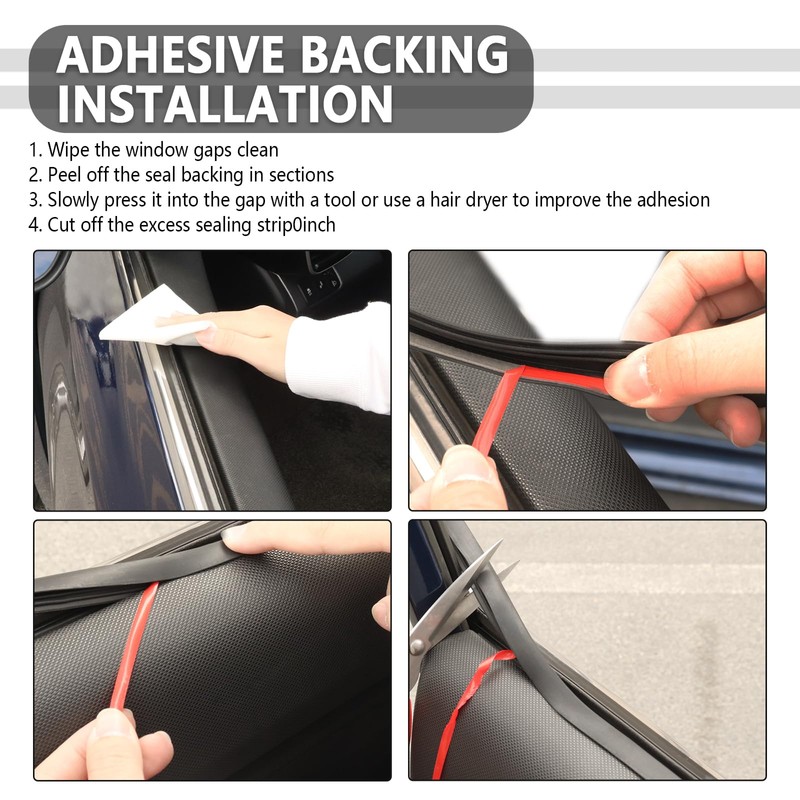 ADHESIVE BACKING INSTALLATION

1. Wipe the window gaps clean
2. Peel off the seal backing in sections
3. Slowly press it into the gap with a tool or use a hair dryer to improve the adhesion
4. Cut off the excess sealing strip0inch