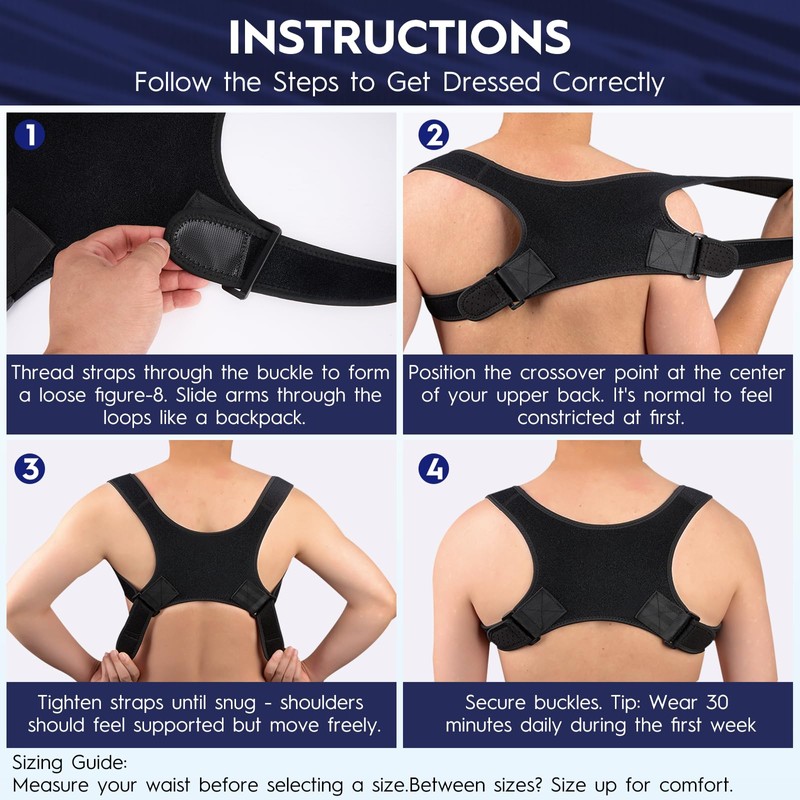 INSTRUCTIONS
Follow the Steps to Get Dressed Correctly

1
Thread straps through the buckle to form a loose figure-8. Slide arms through the loops like a backpack.

2
Position the crossover point at the center of your upper back. It's normal to feel constricted at first.

3
Tighten straps until snug - shoulders should feel supported but move freely.

4
Secure buckles. Tip: Wear 30 minutes daily during the first week

Sizing Guide:
Measure your waist before selecting a size.Between sizes? Size up for comfort.