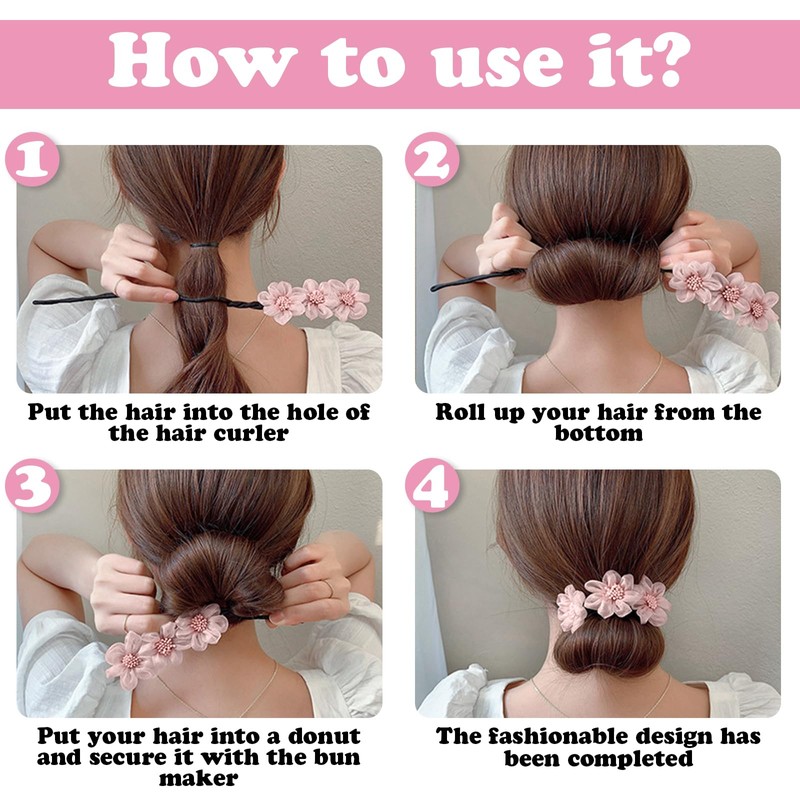 How to use it?

1

Put the hair into the hole of the hair curler

2

Roll up your hair from the bottom

3

Put your hair into a donut and secure it with the bun maker

4

The fashionable design has been completed